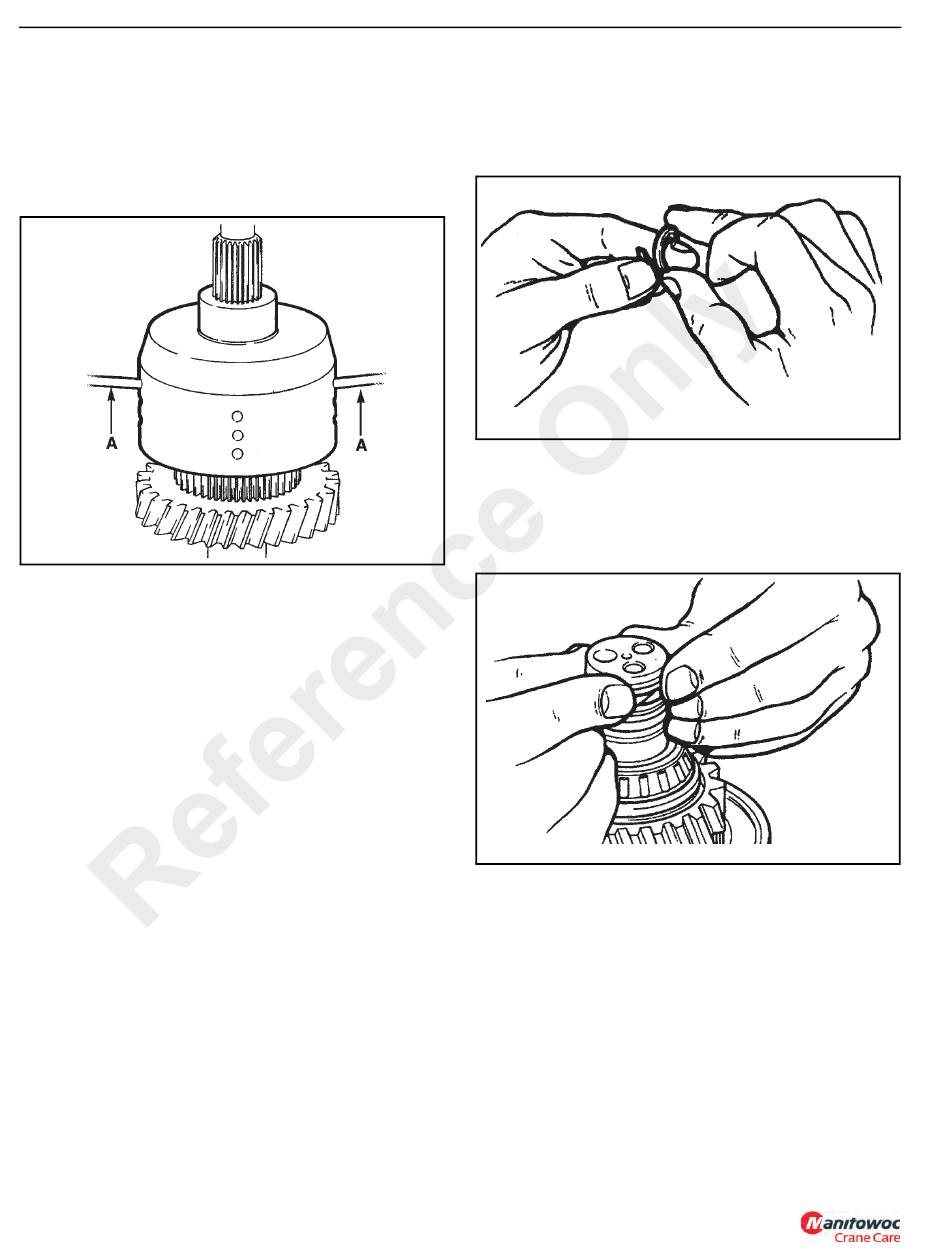 A

A

Reference Only

Manitowoc
Crane Care