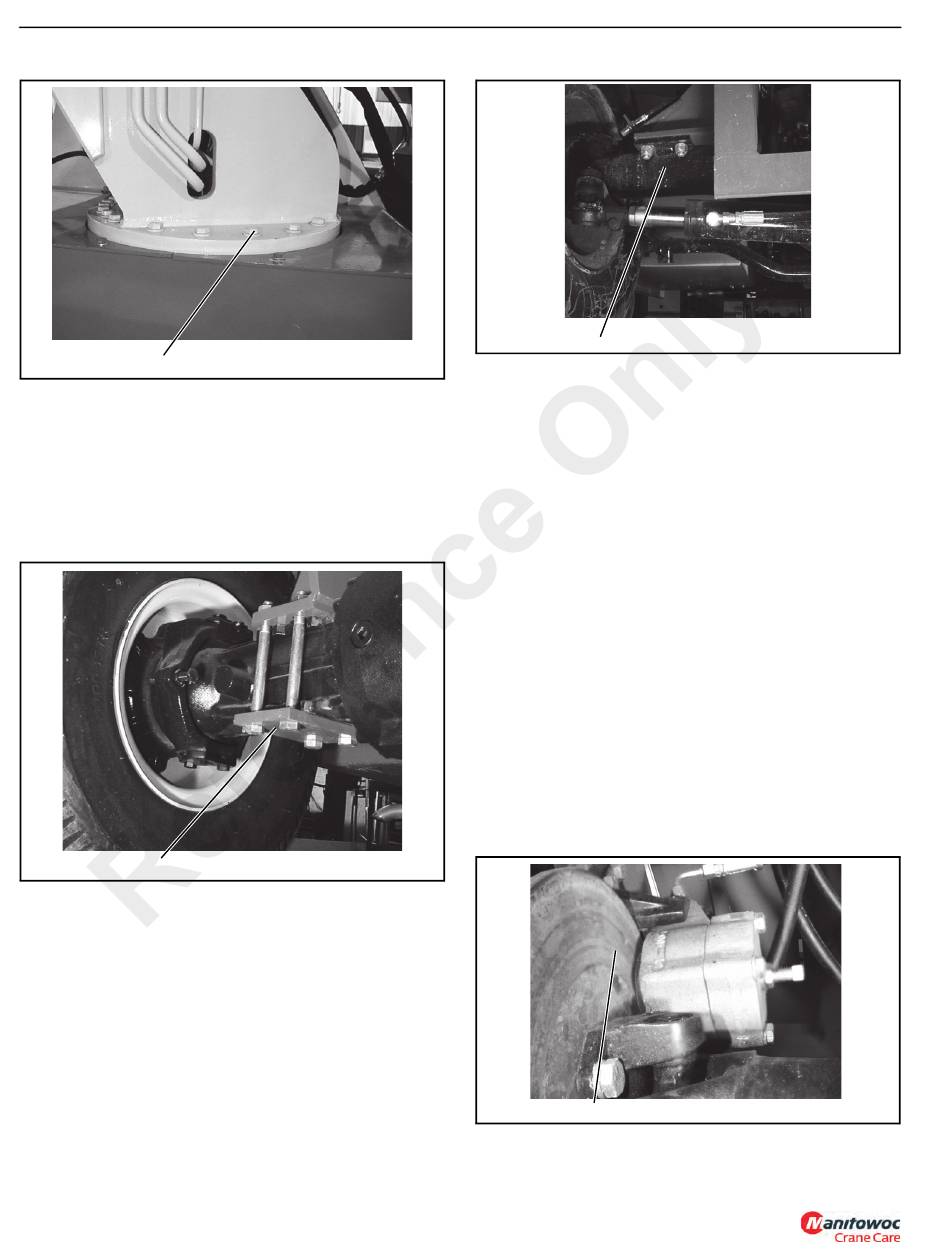 Reference Only

Manitowoc
Crane Care