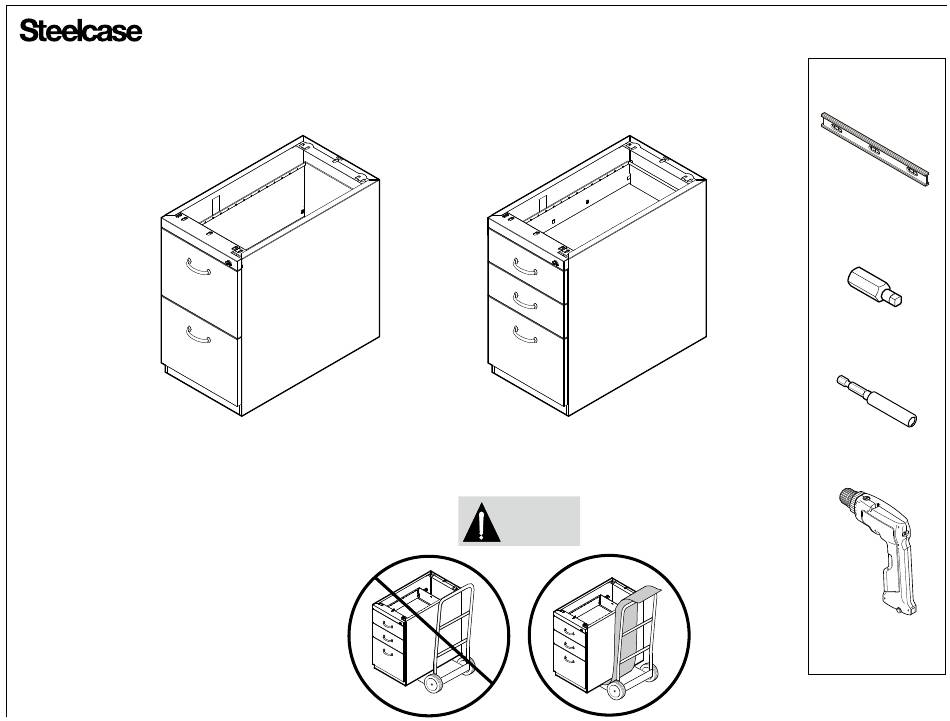 Steelcase