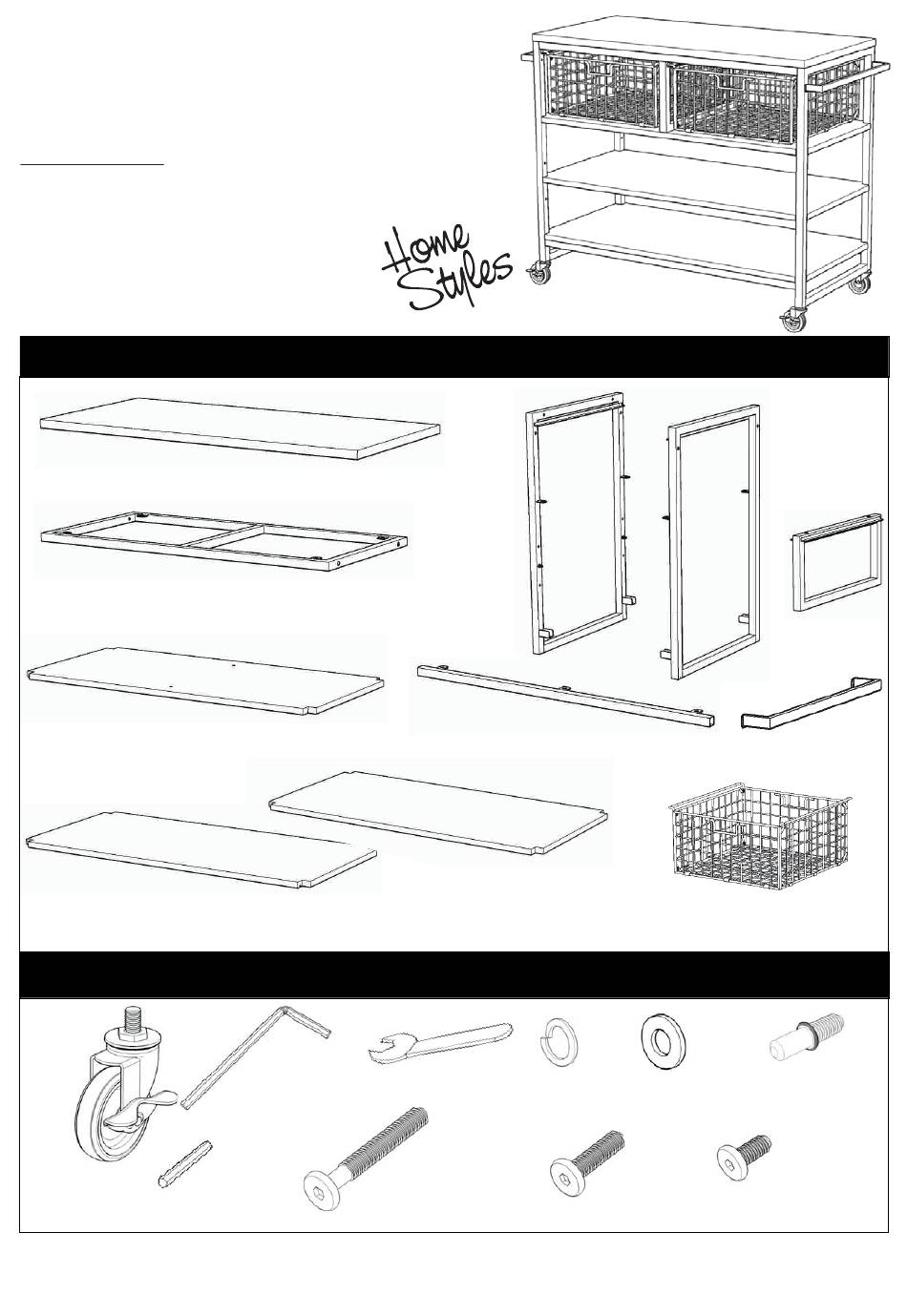 Home Styles