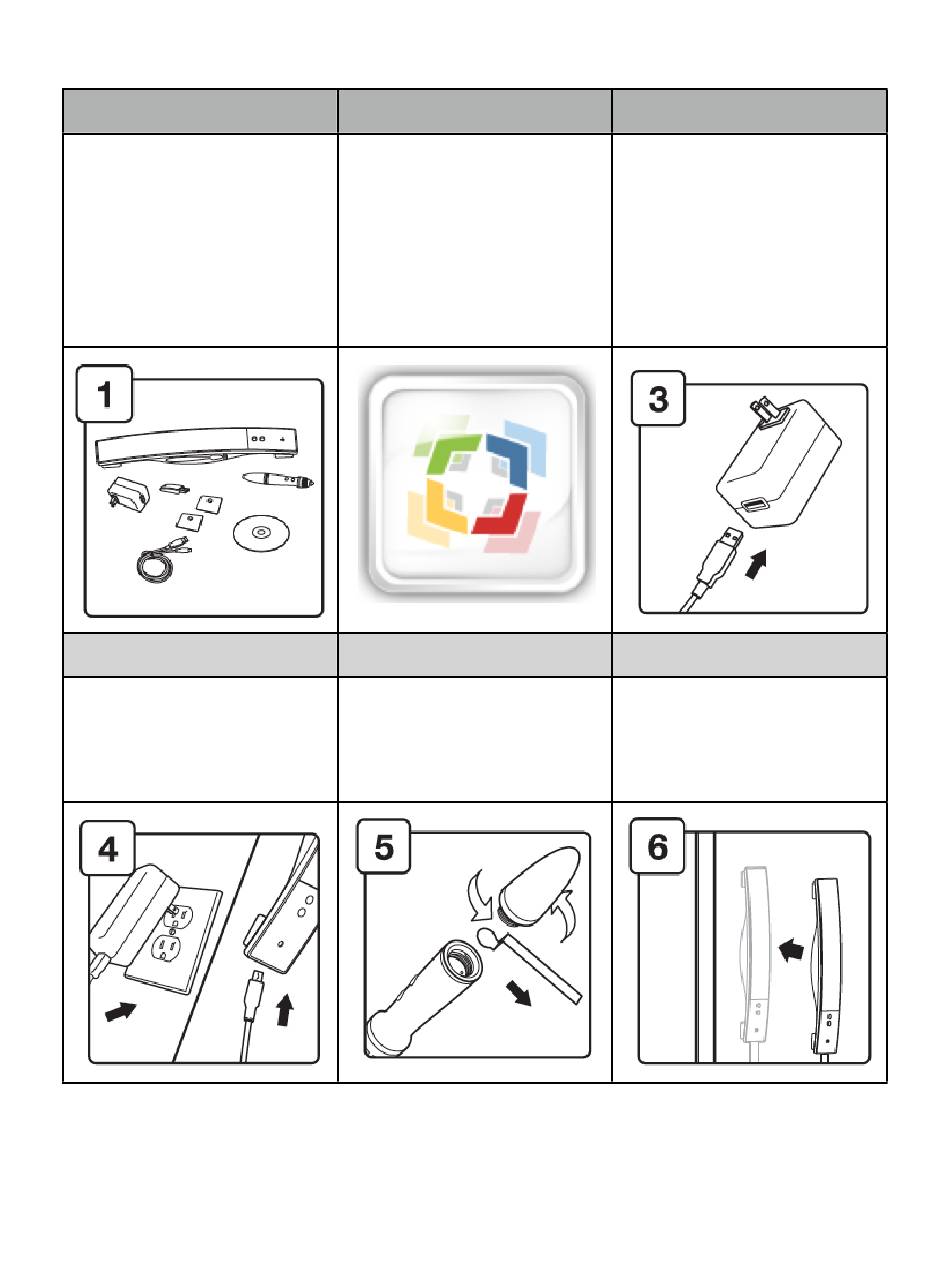 1

3

4

5

6