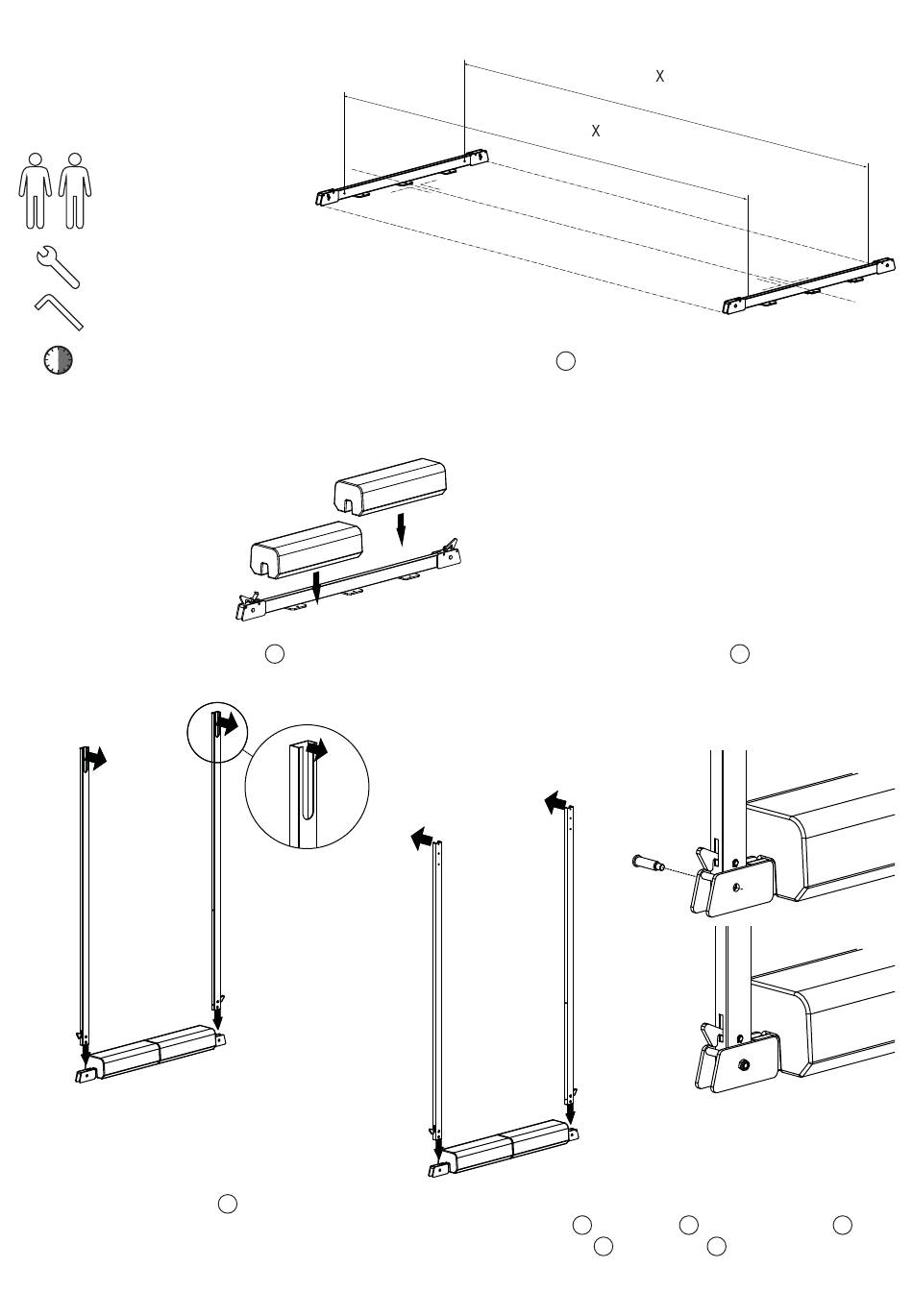 X

X