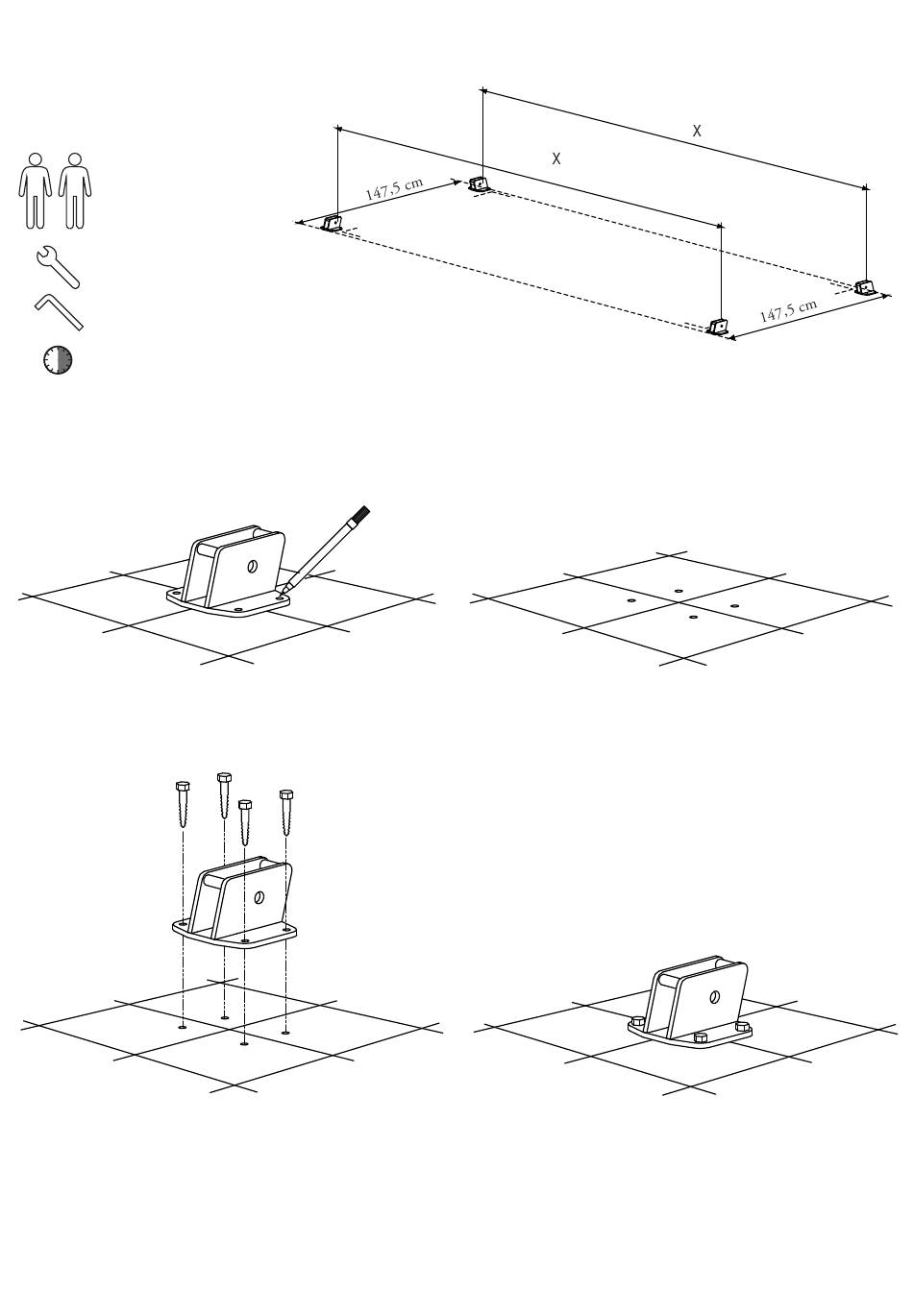 X

X

147,5 cm

147,5 cm