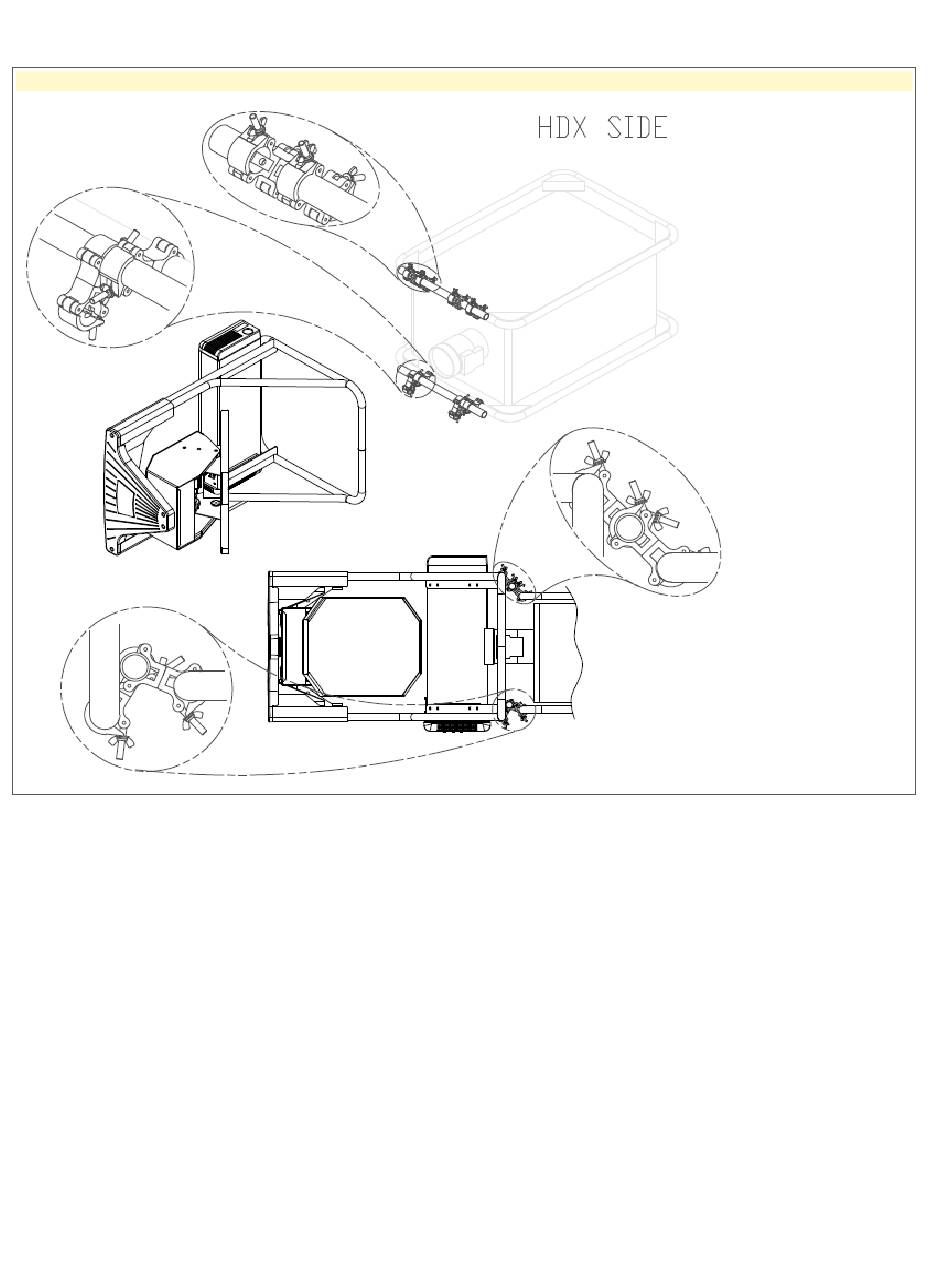 HDX SIDE