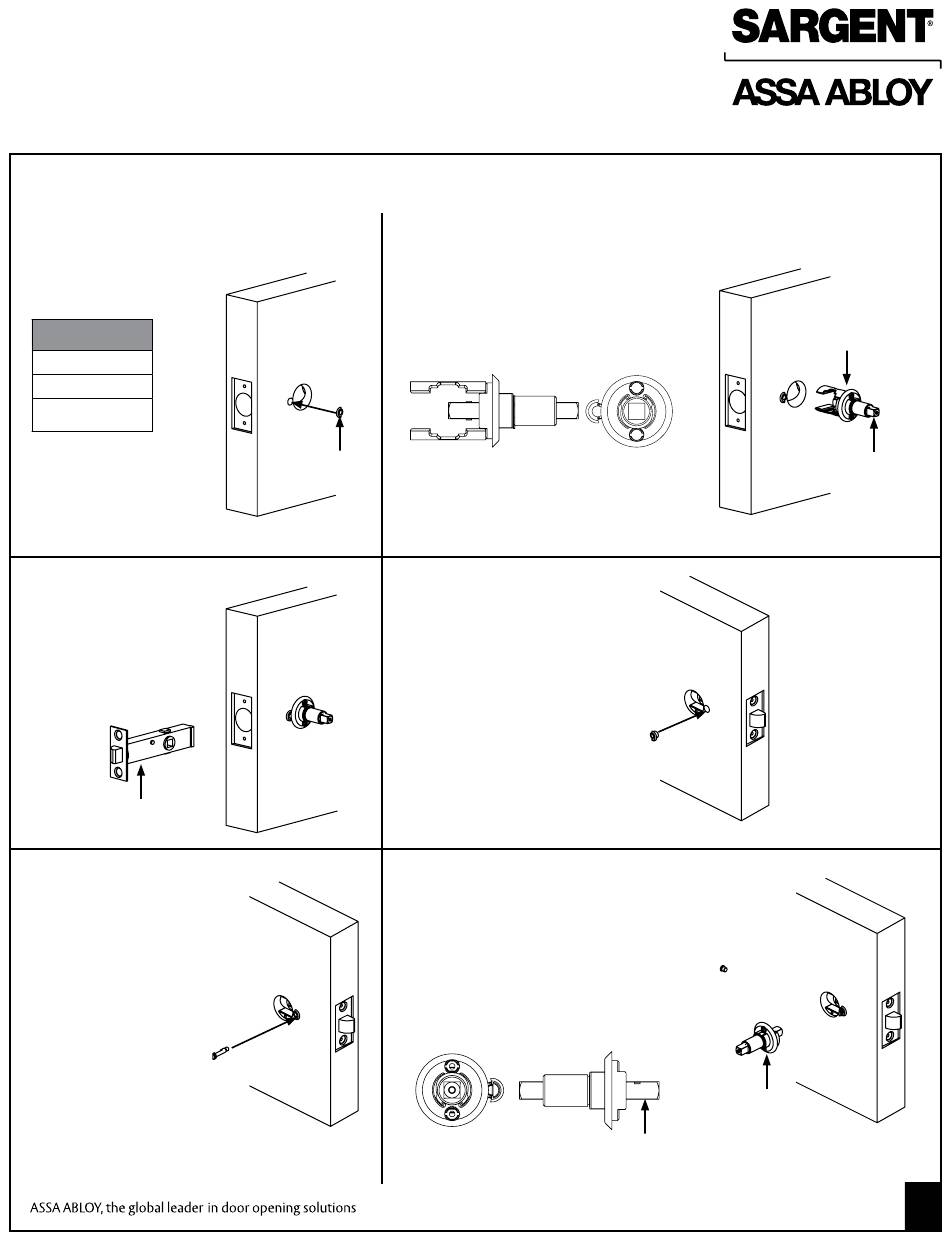 SARGENT®

ASSA ABLOY

ASSA ABLOY, the global leader in door opening solutions