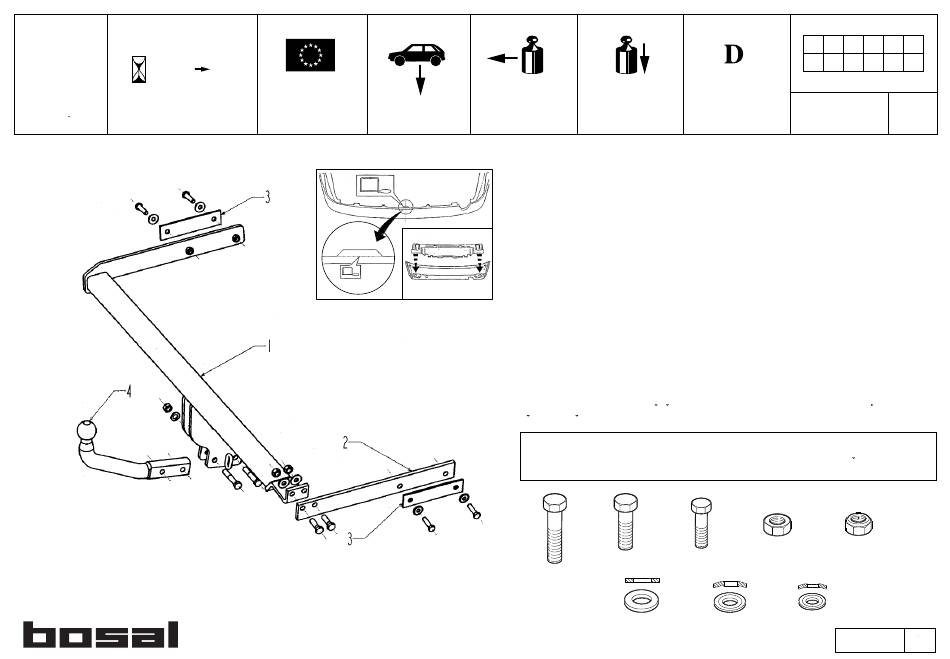 D

3

1

4

2

3

bosal