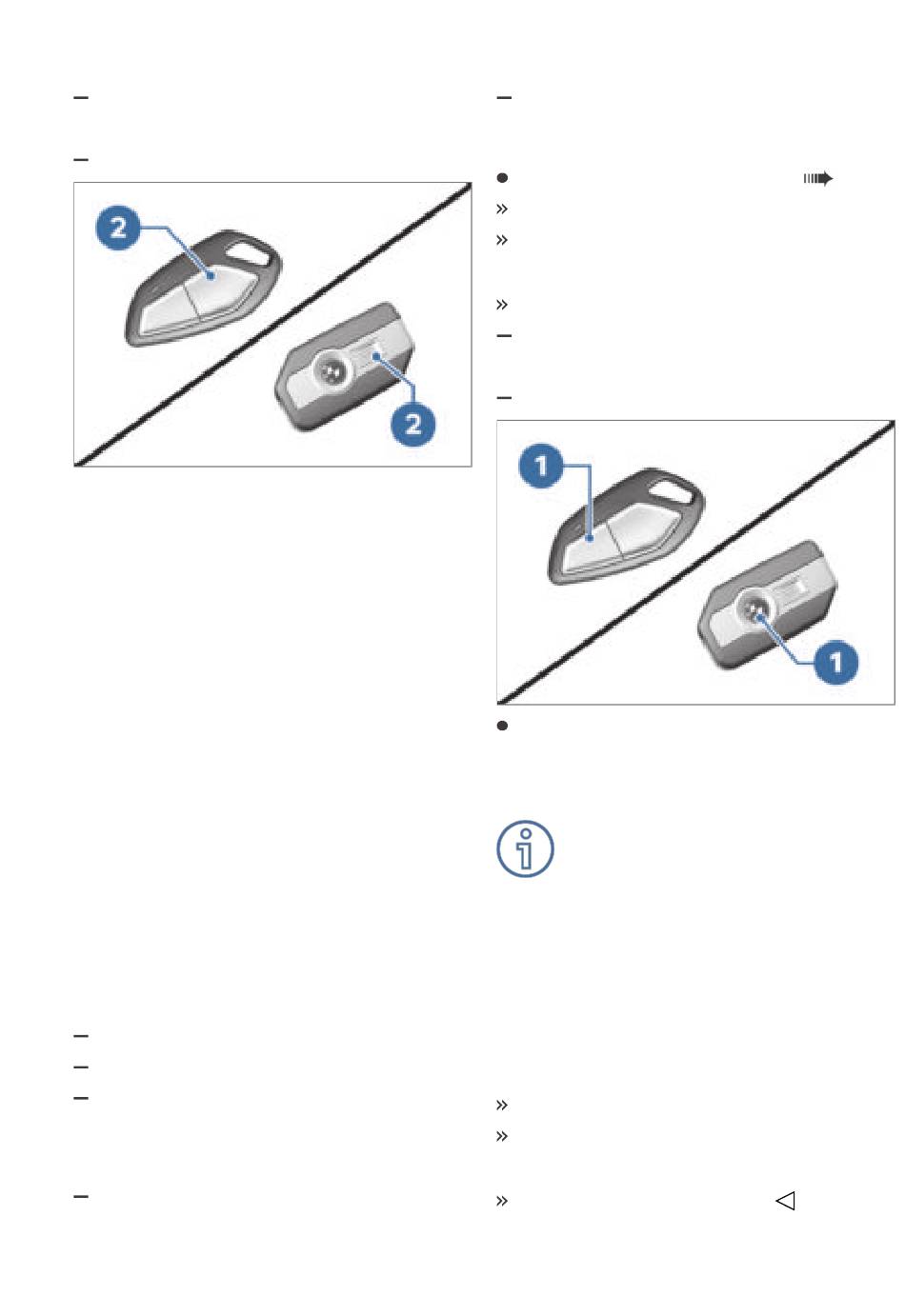 2

2

1

1