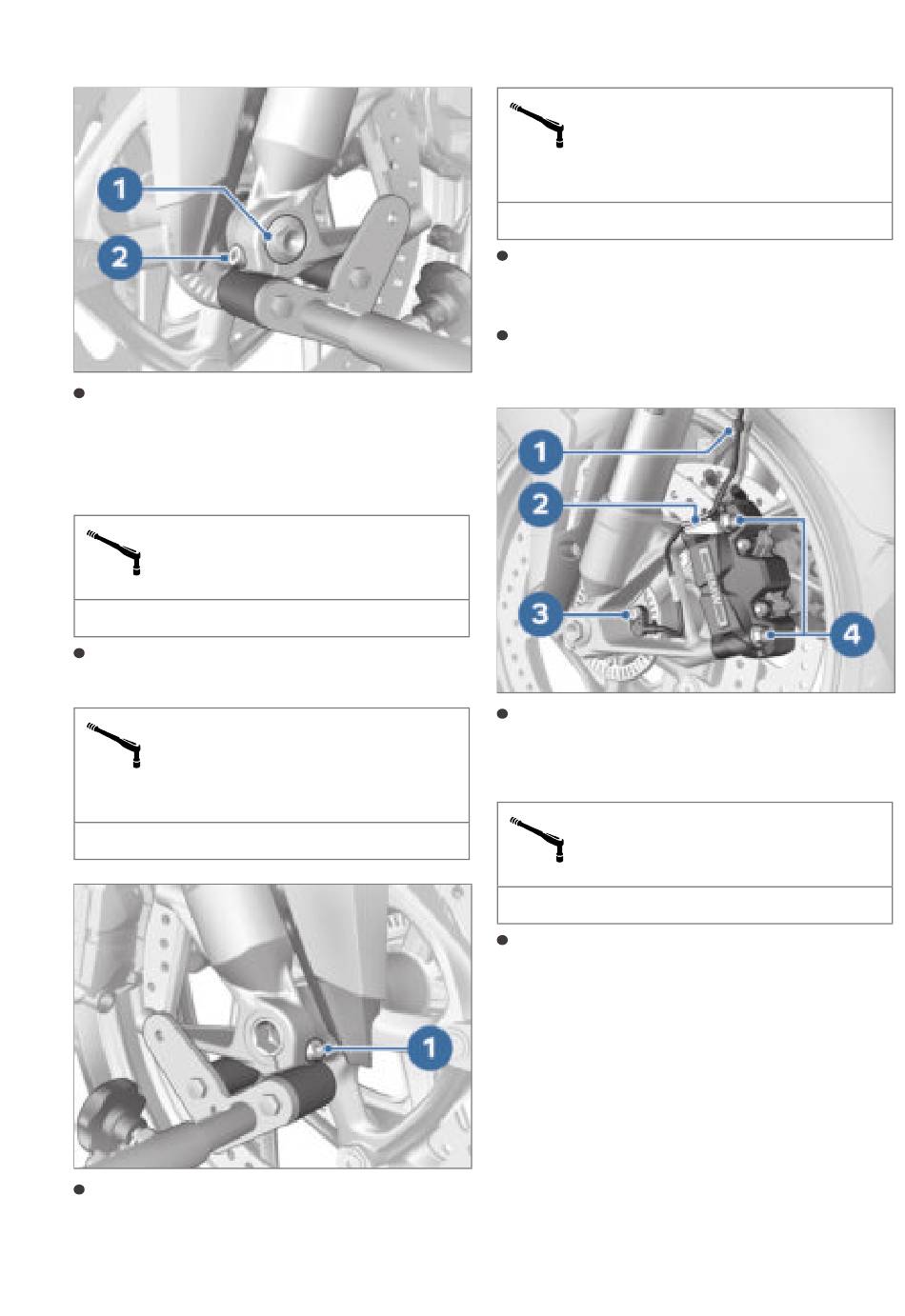 1
2

1

1
2
3
4