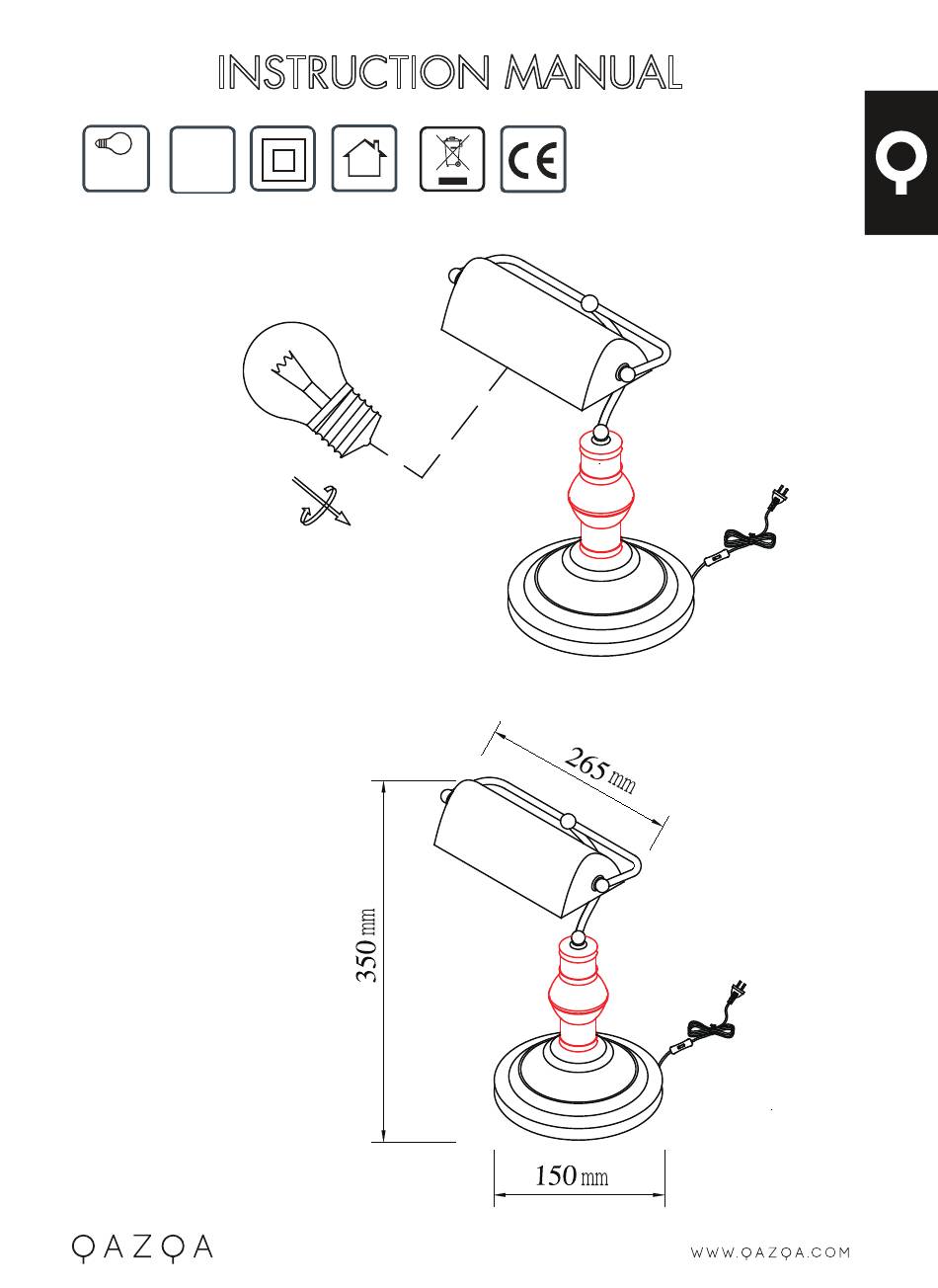 INSTRUCTION MANUAL

CE

265 mm

350 mm

150 mm

QAZQA

WWW.QAZQA.COM