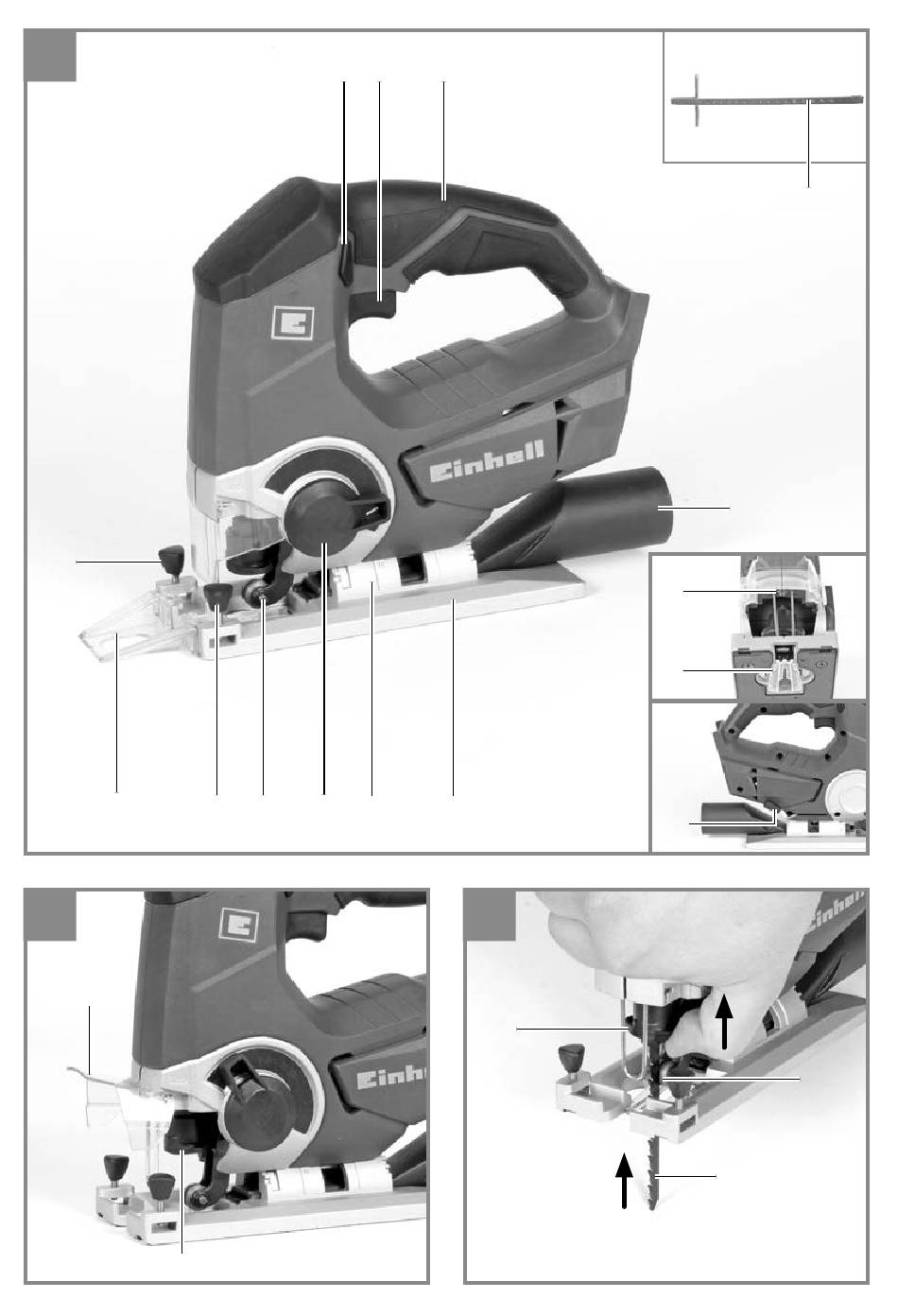 Einhell

Einhell

Einhell