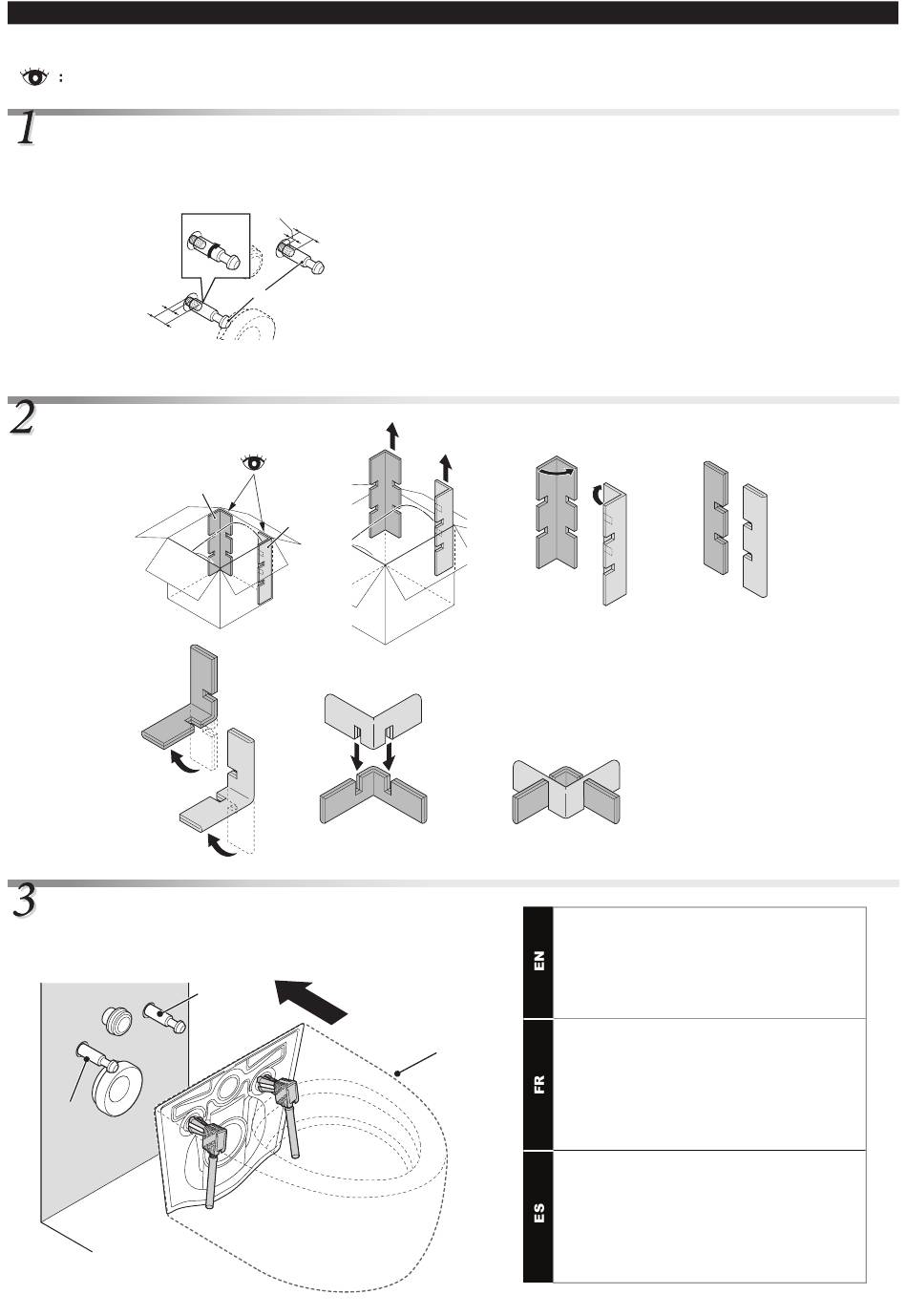 :

1

2

3

EN

FR

ES