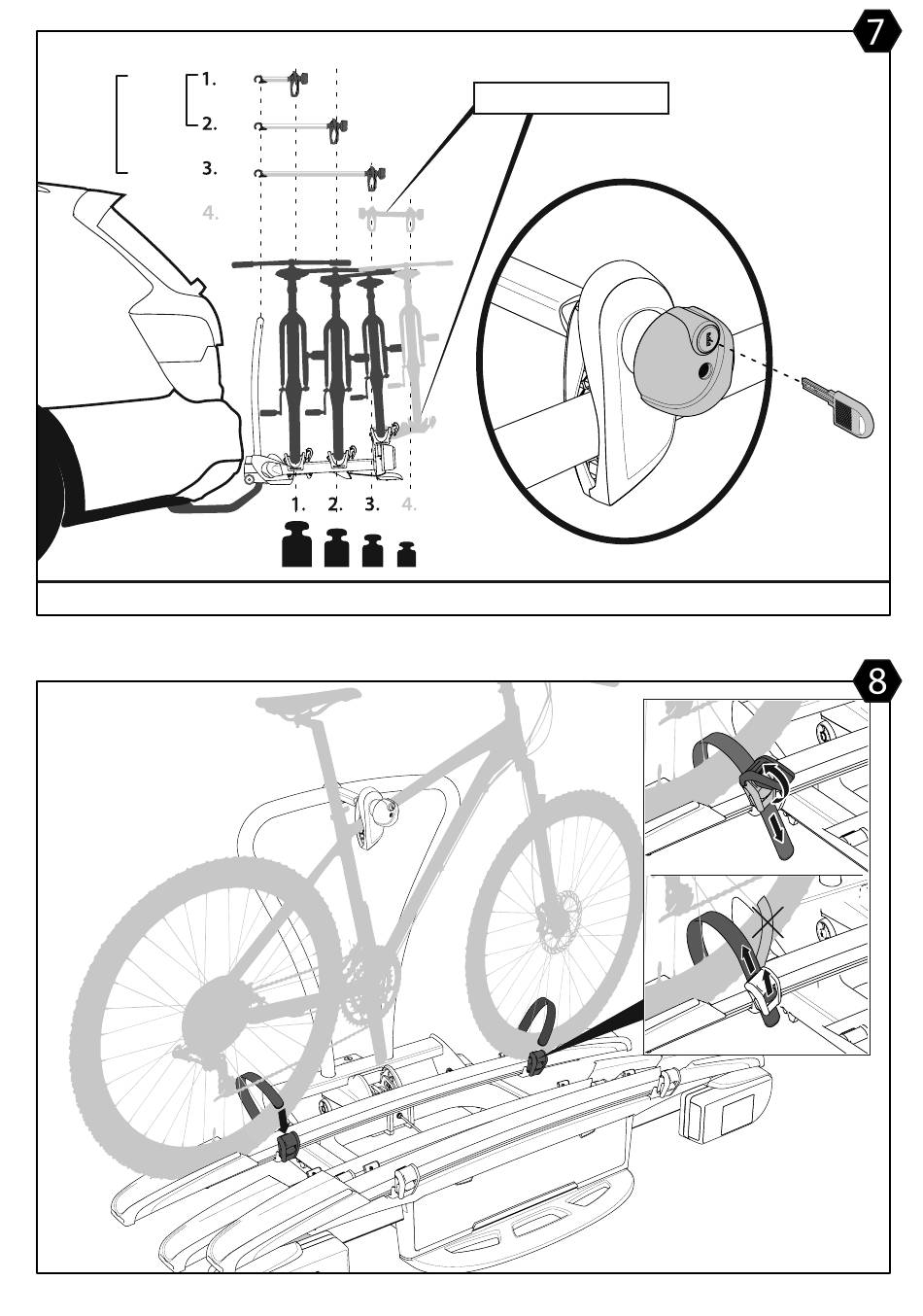 7

1.
2.
3.
4.

1. 2. 3. 4.

8