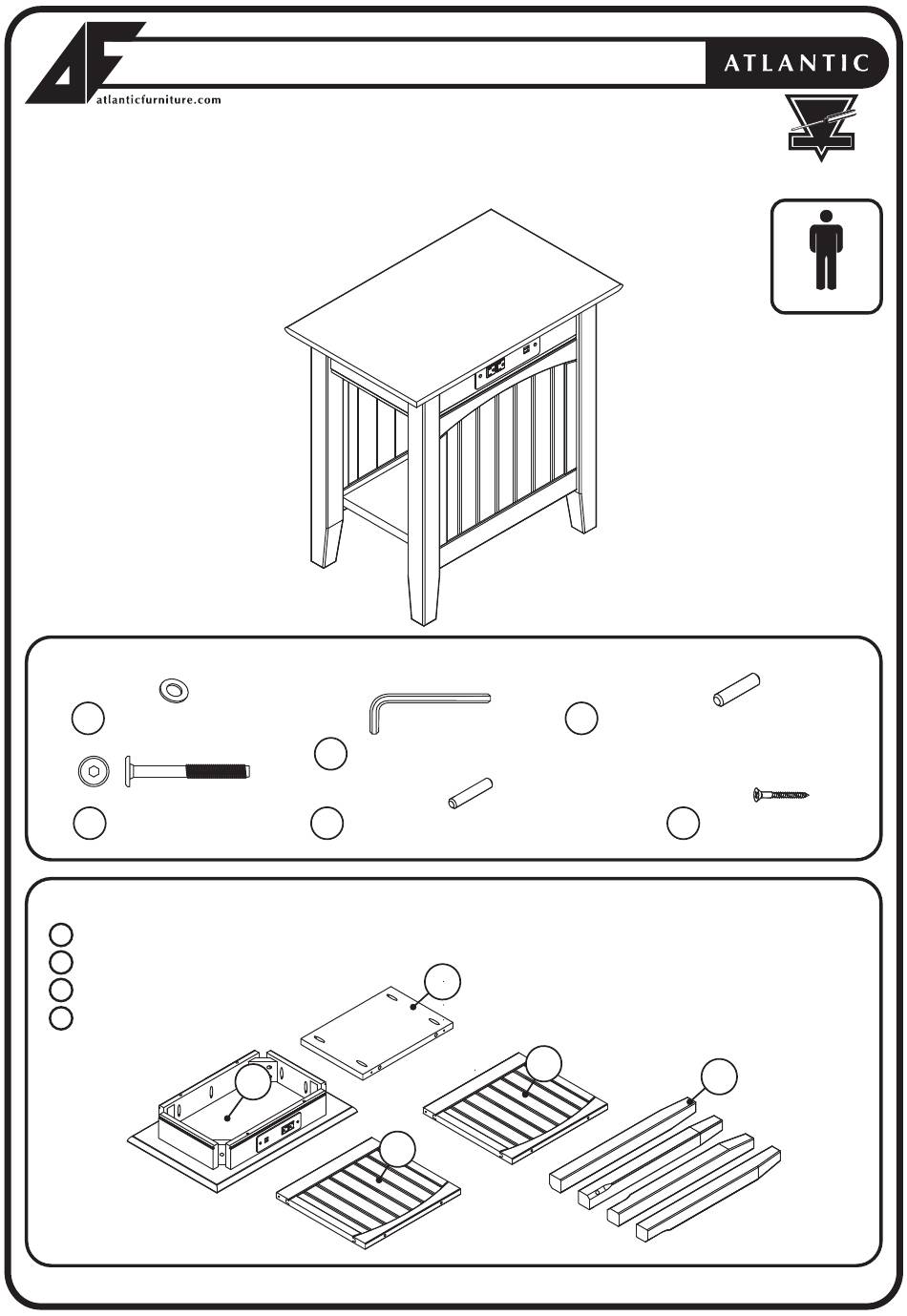 AF
atlanticfurniture.com

ATLANTIC