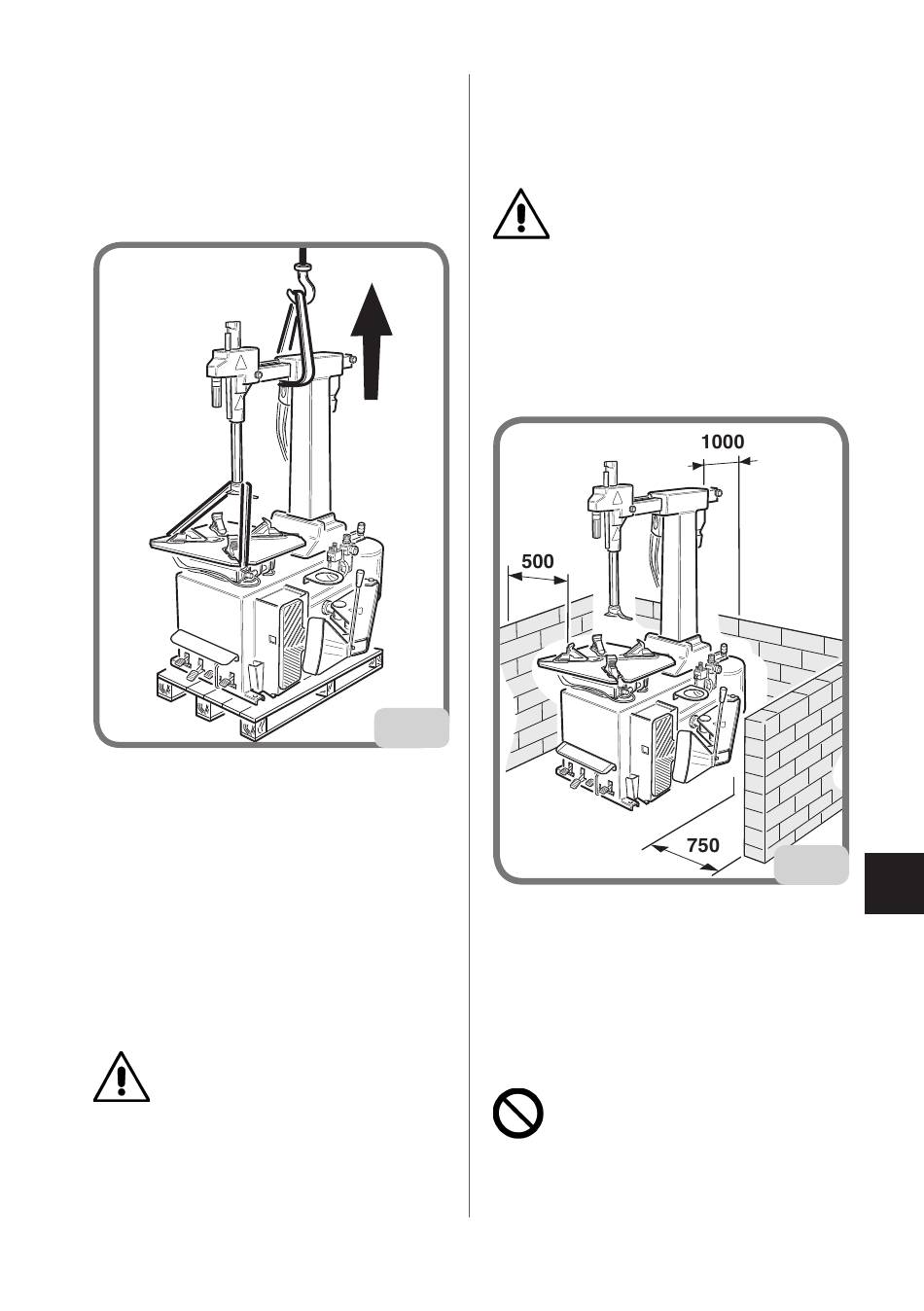 1000

500

750