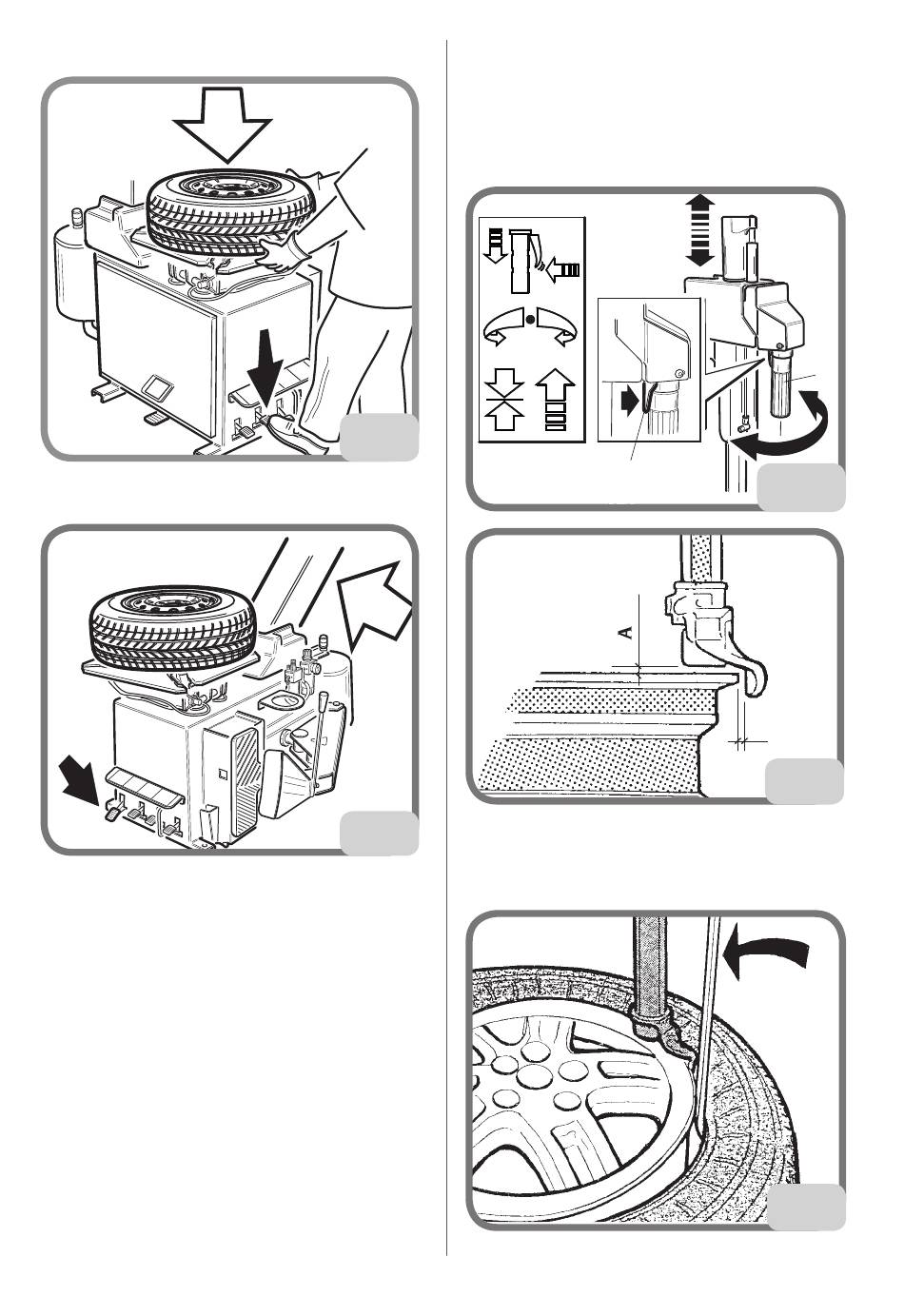 A