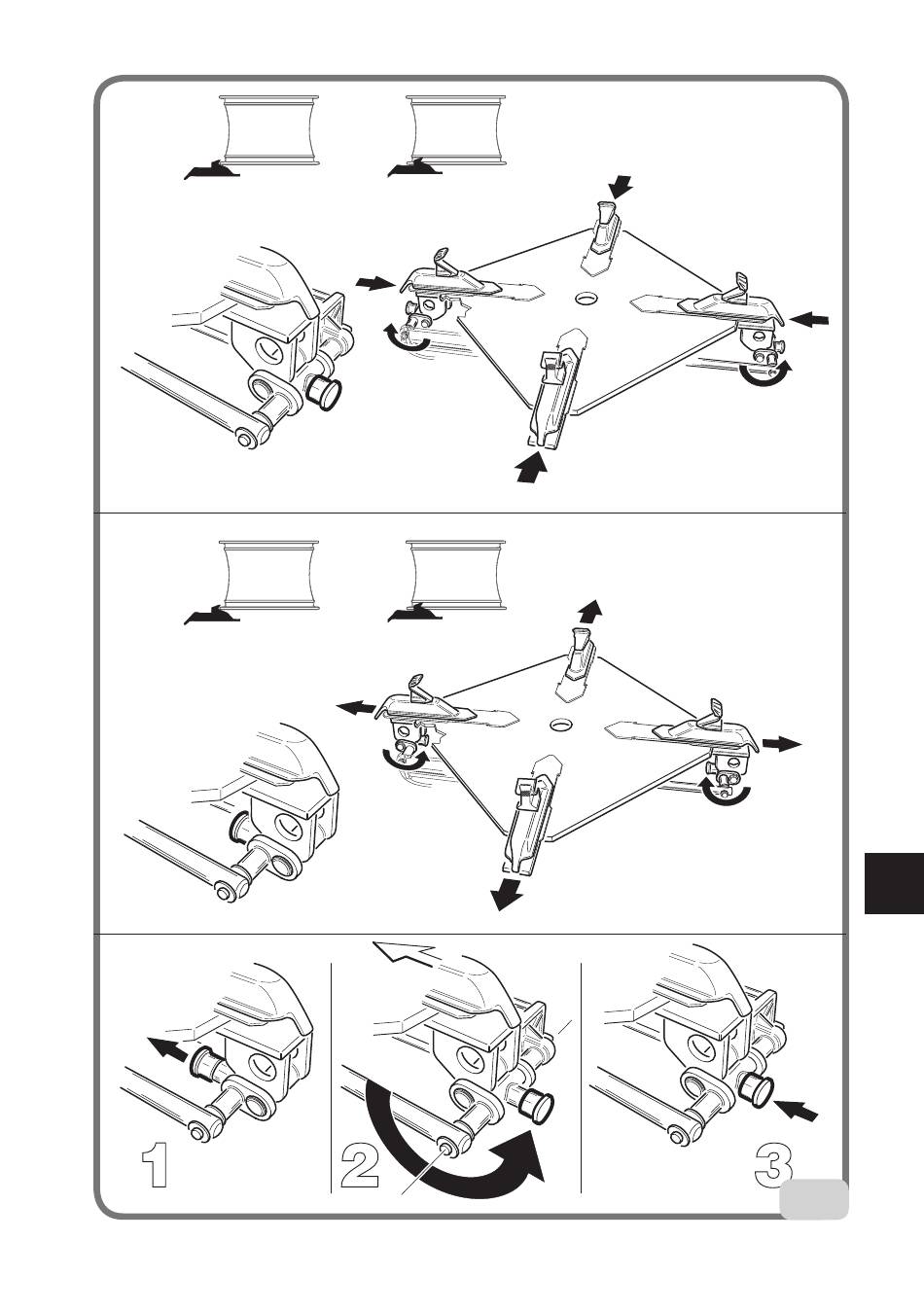 1

2

3