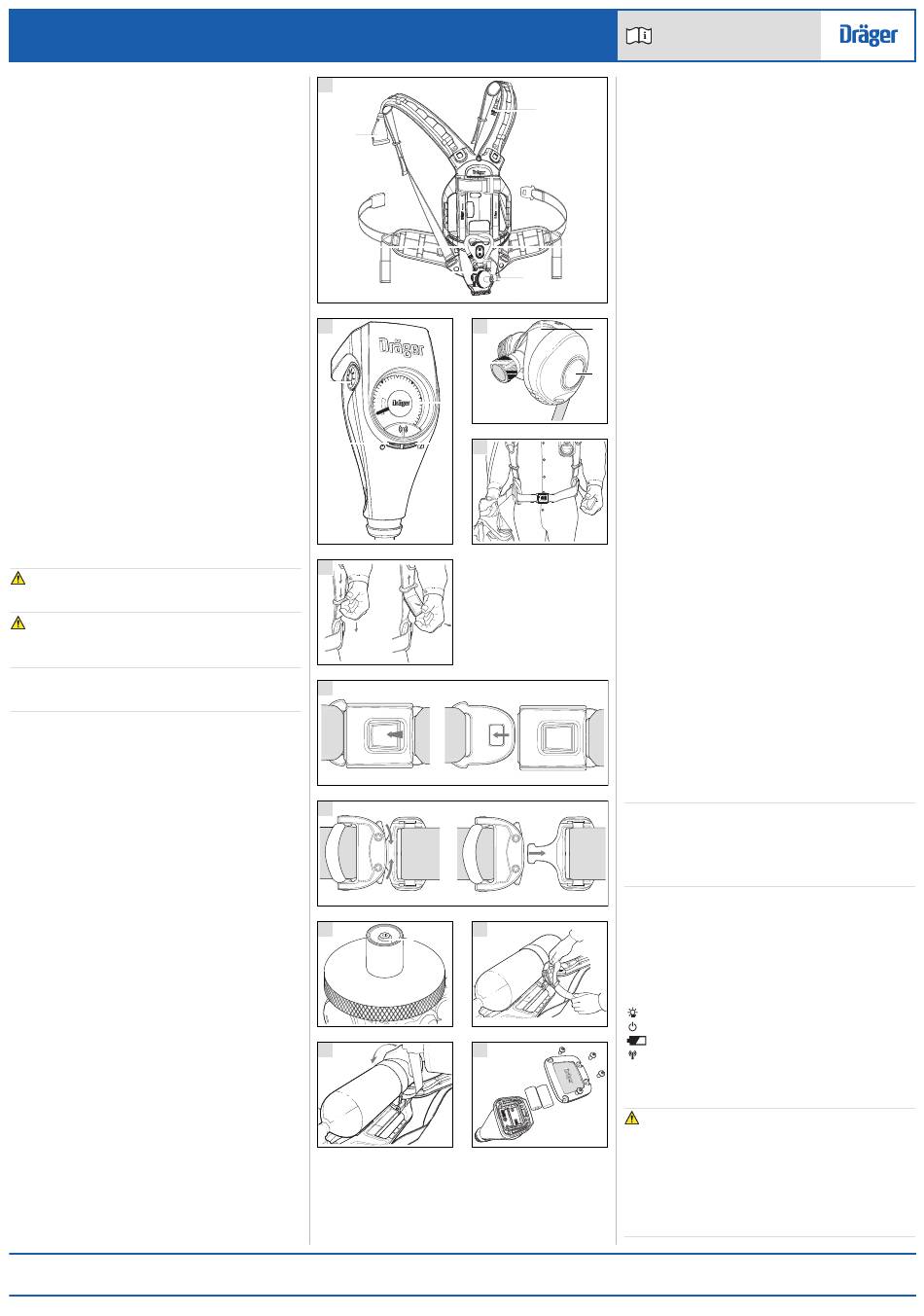 Dräger

Dräger

Dräger

Dräger