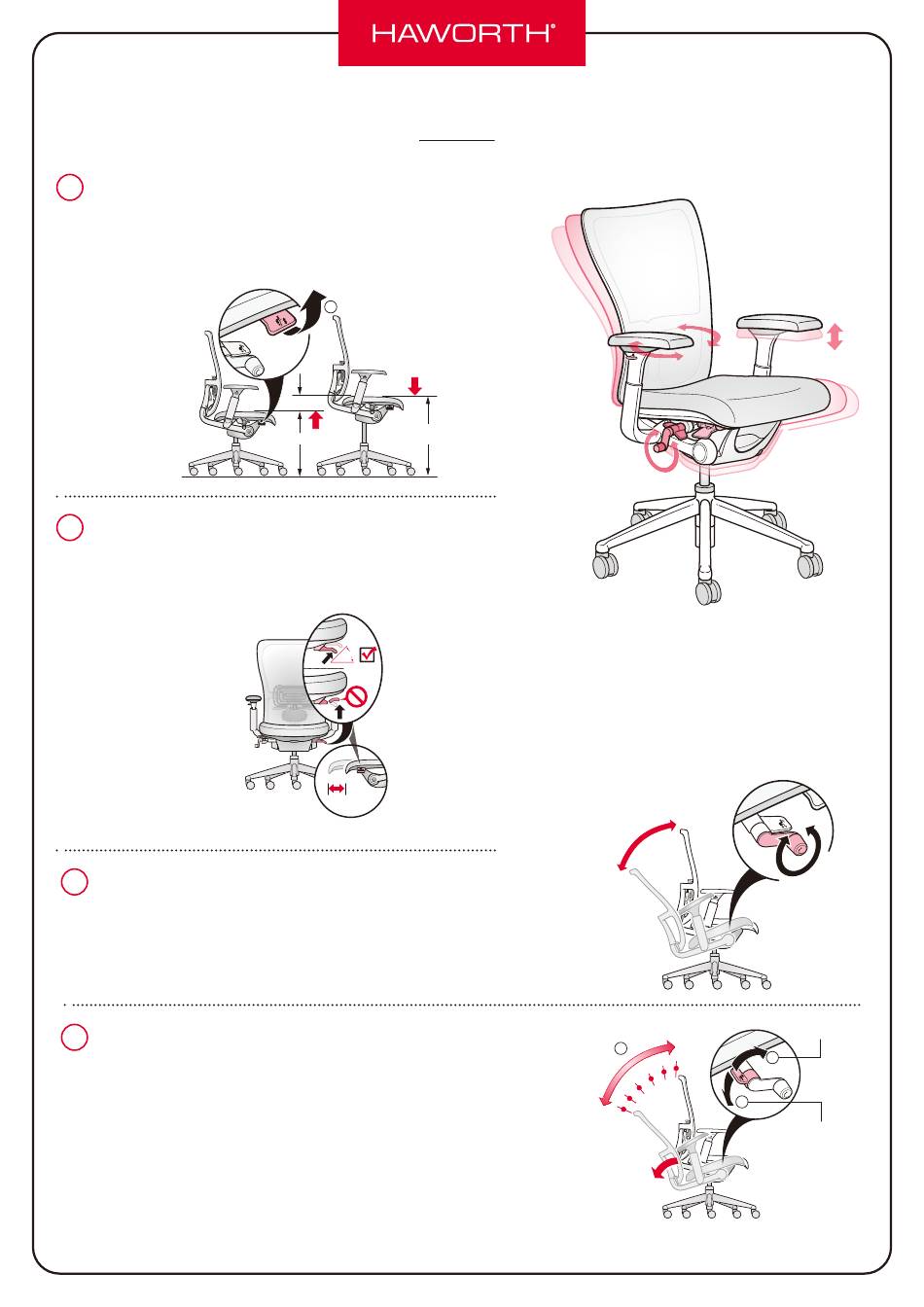 HAWORTH®