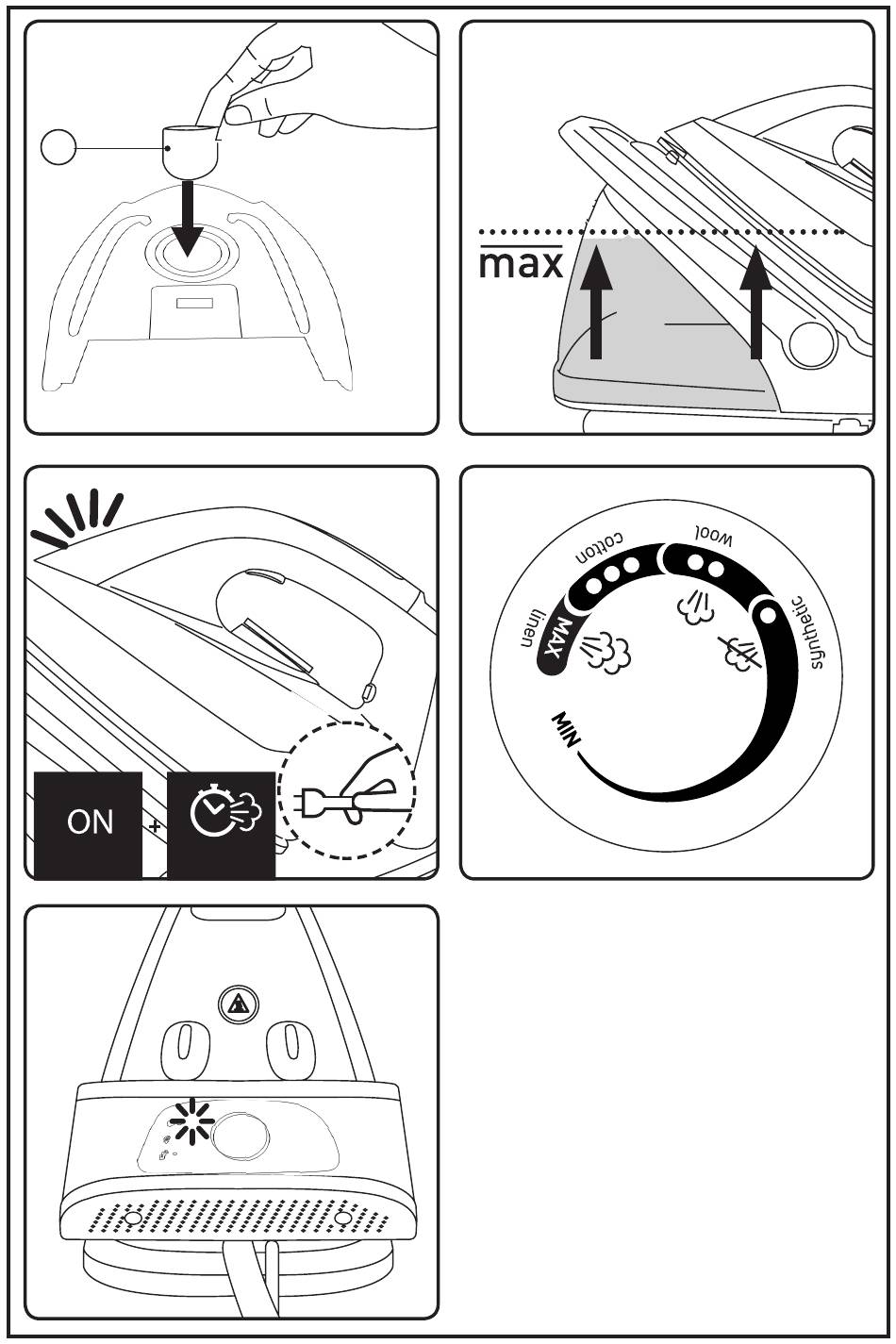 max

ON + 

linen
MAX
cotton
wool
synthetic
MIN