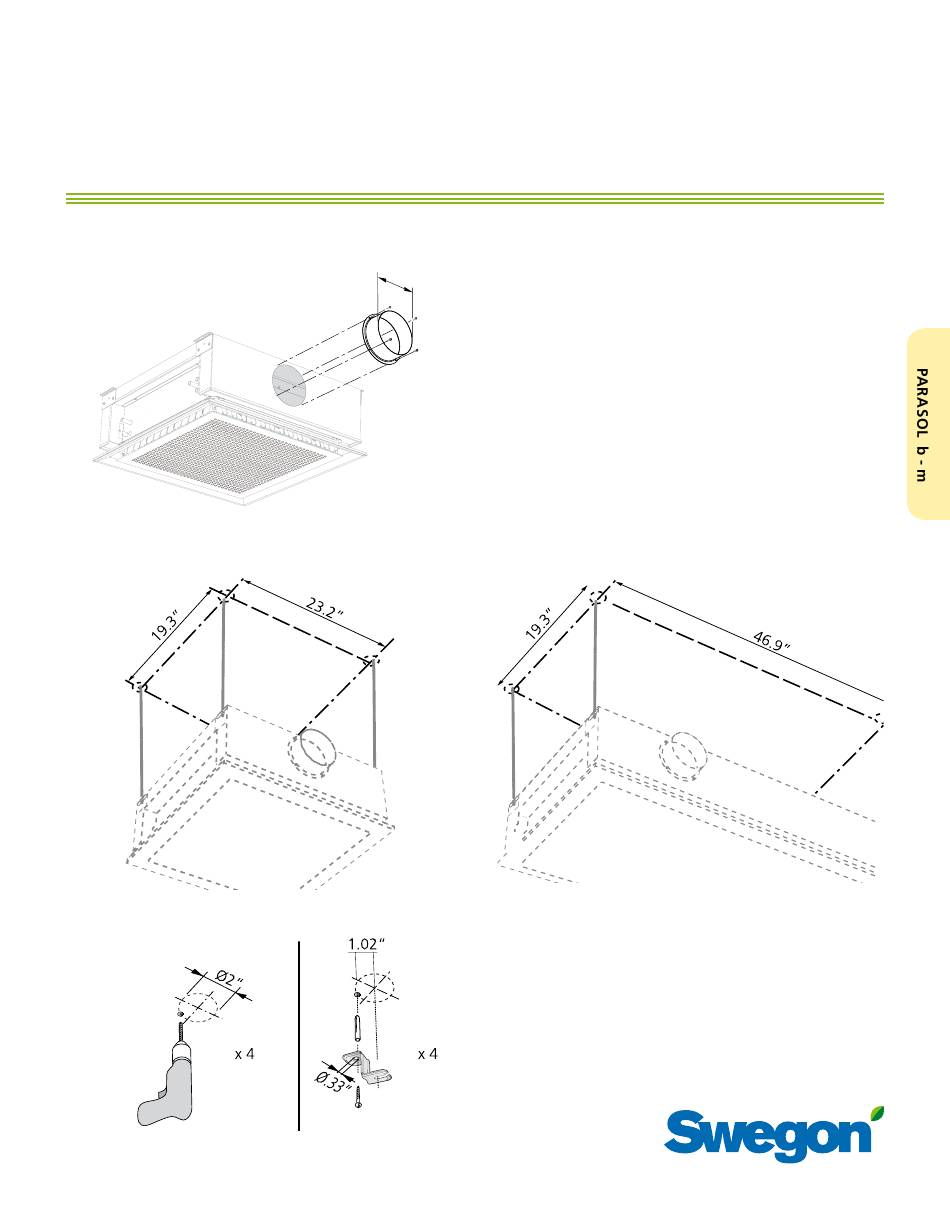 PARASOL b - m

19.3"

23.2"

19.3"

46.9"

Ø2"

x 4

1.02"

Ø.33"

x 4

Swegon