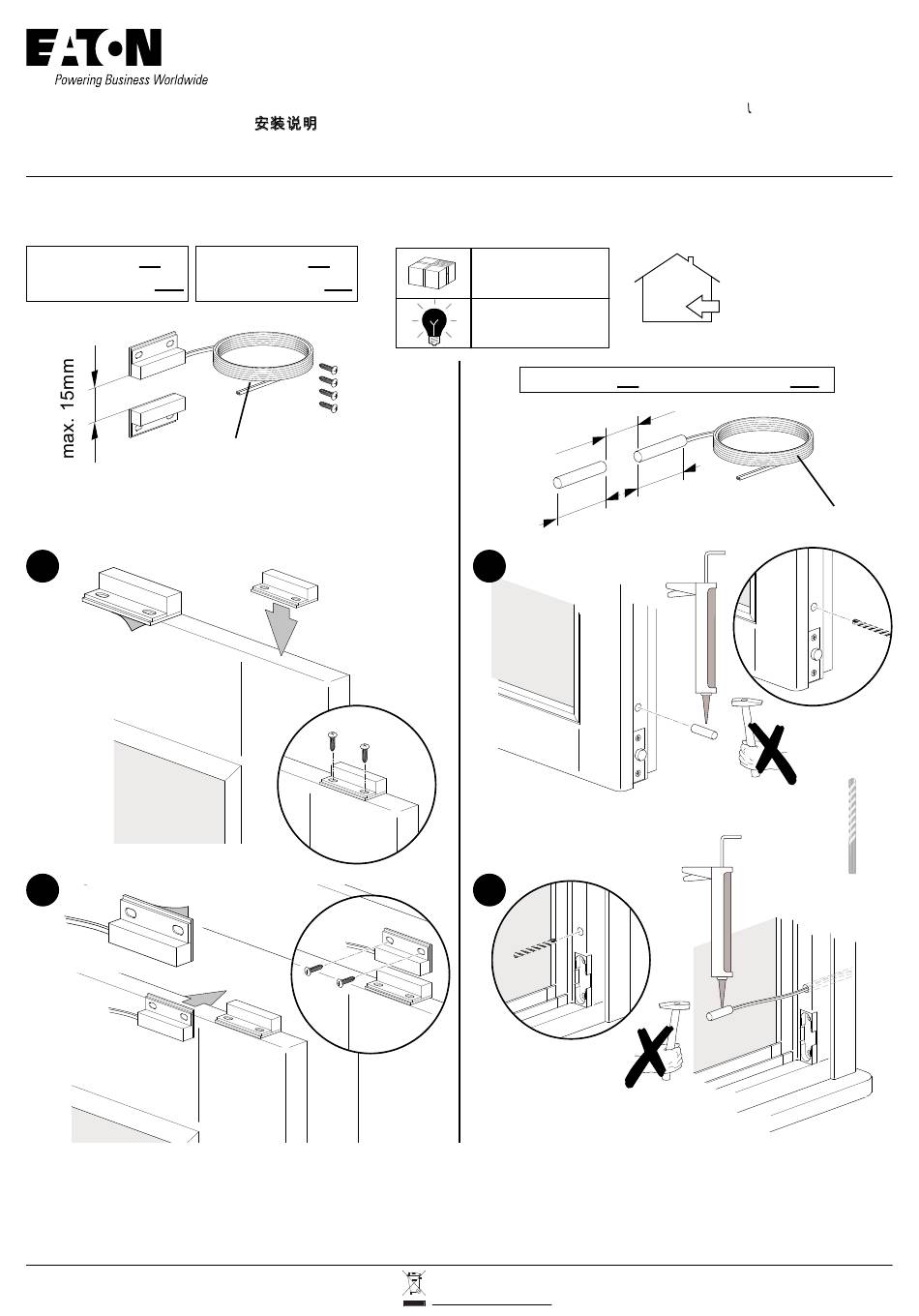 EATON
Powering Business Worldwide

安装说明

max. 15mm