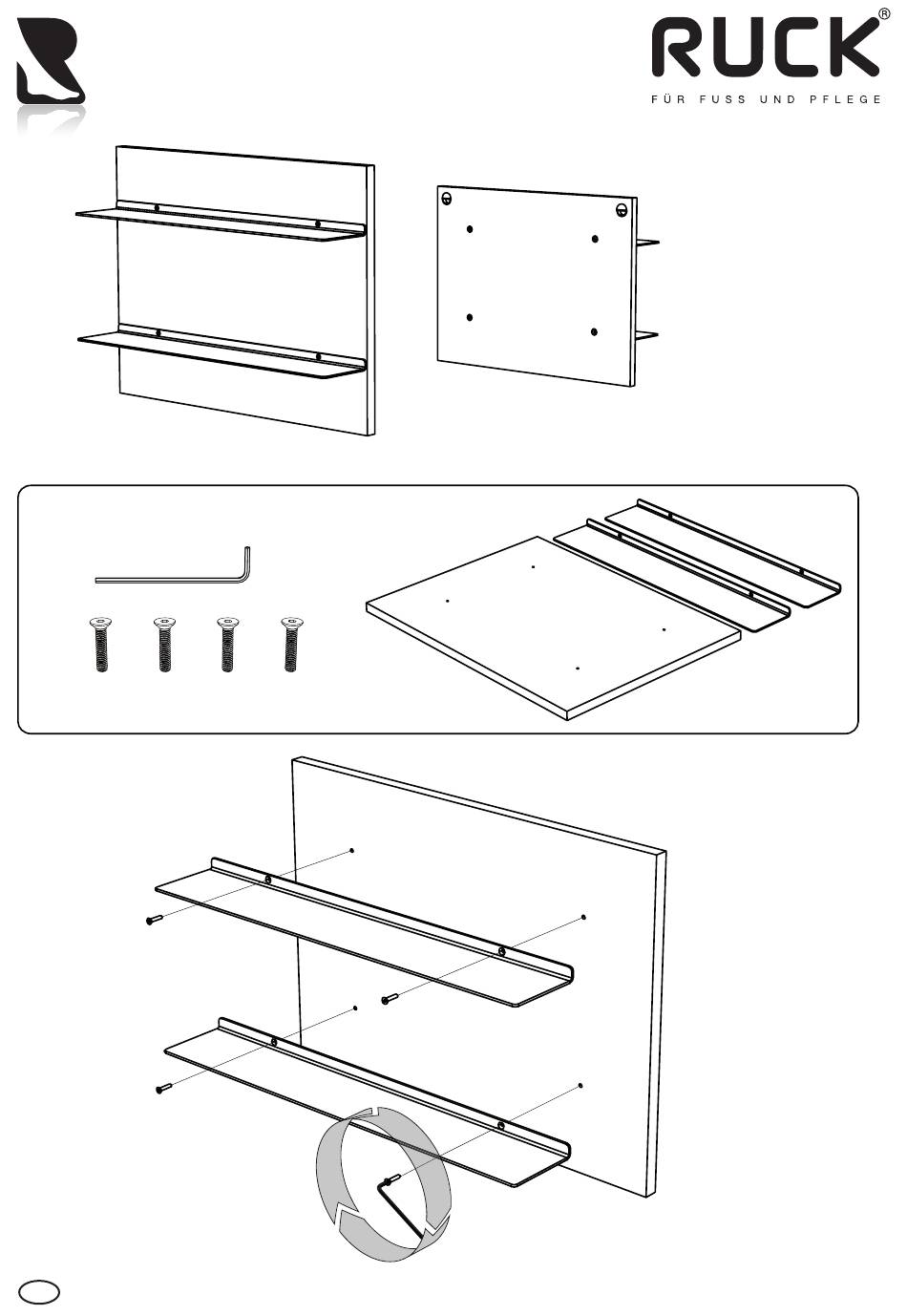 RUCK®
FÜR FUSS UND PFLEGE