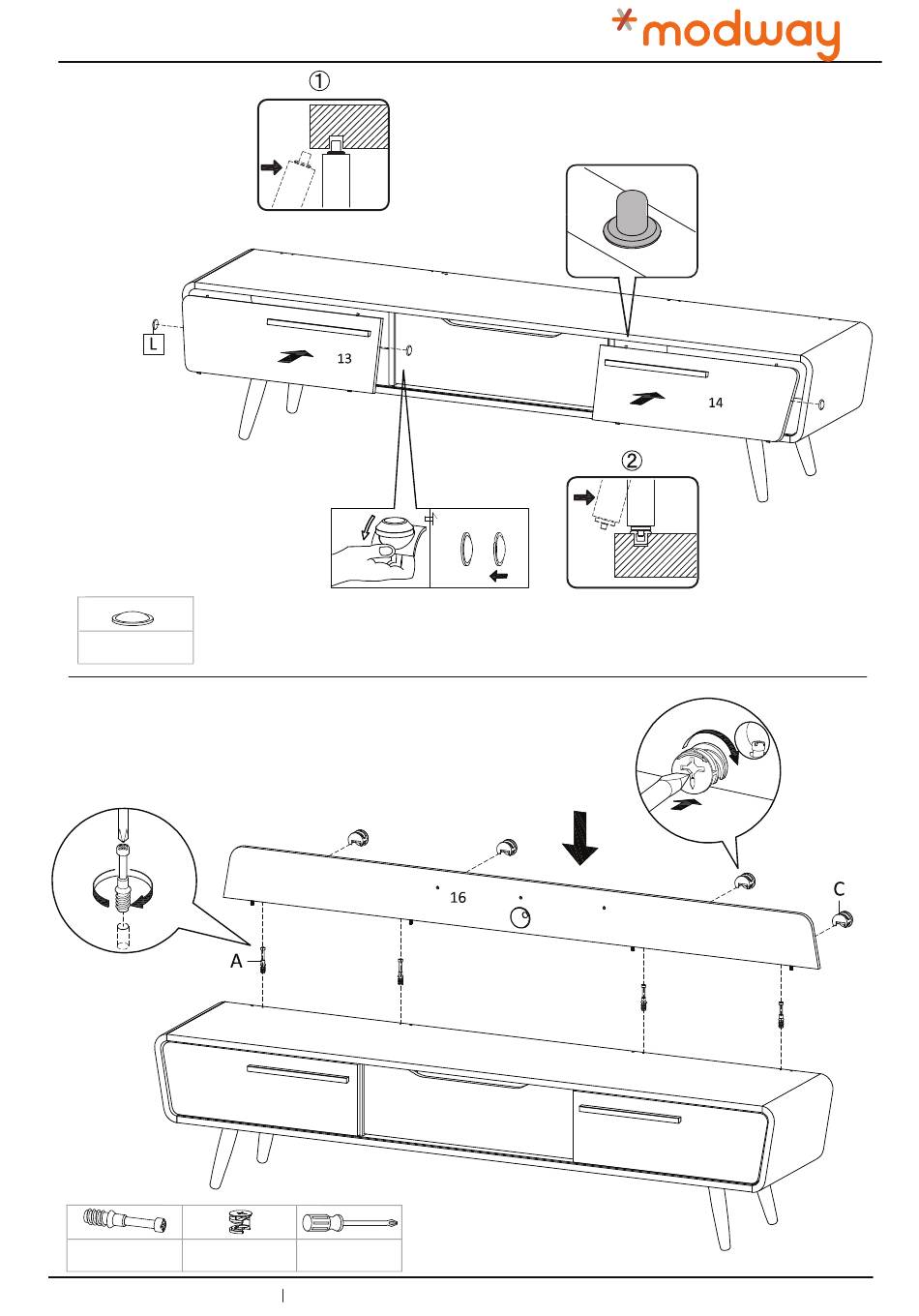 modway

①

L

13

14

②

16

C

A