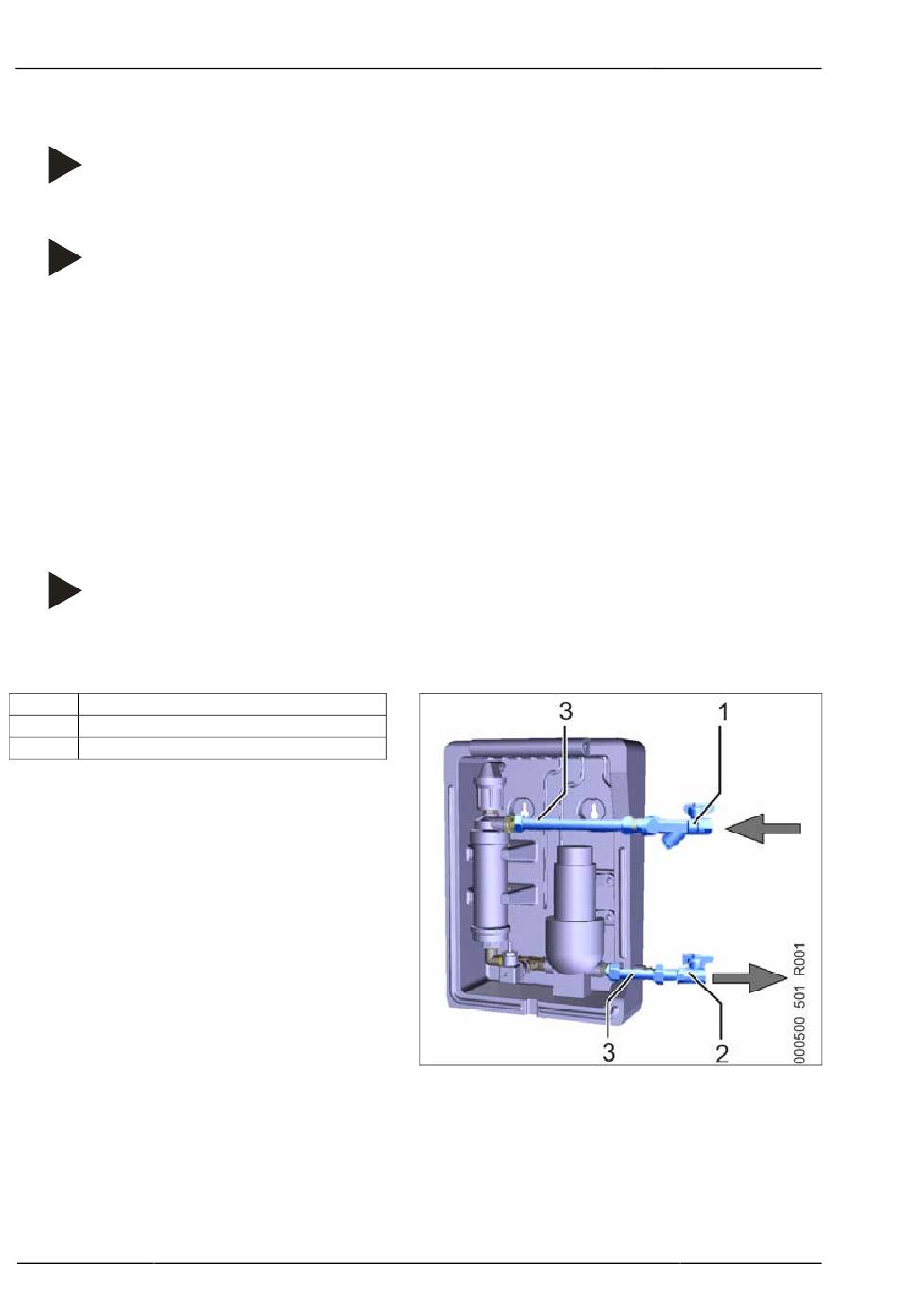 3

1

3

2

000500 501 R001