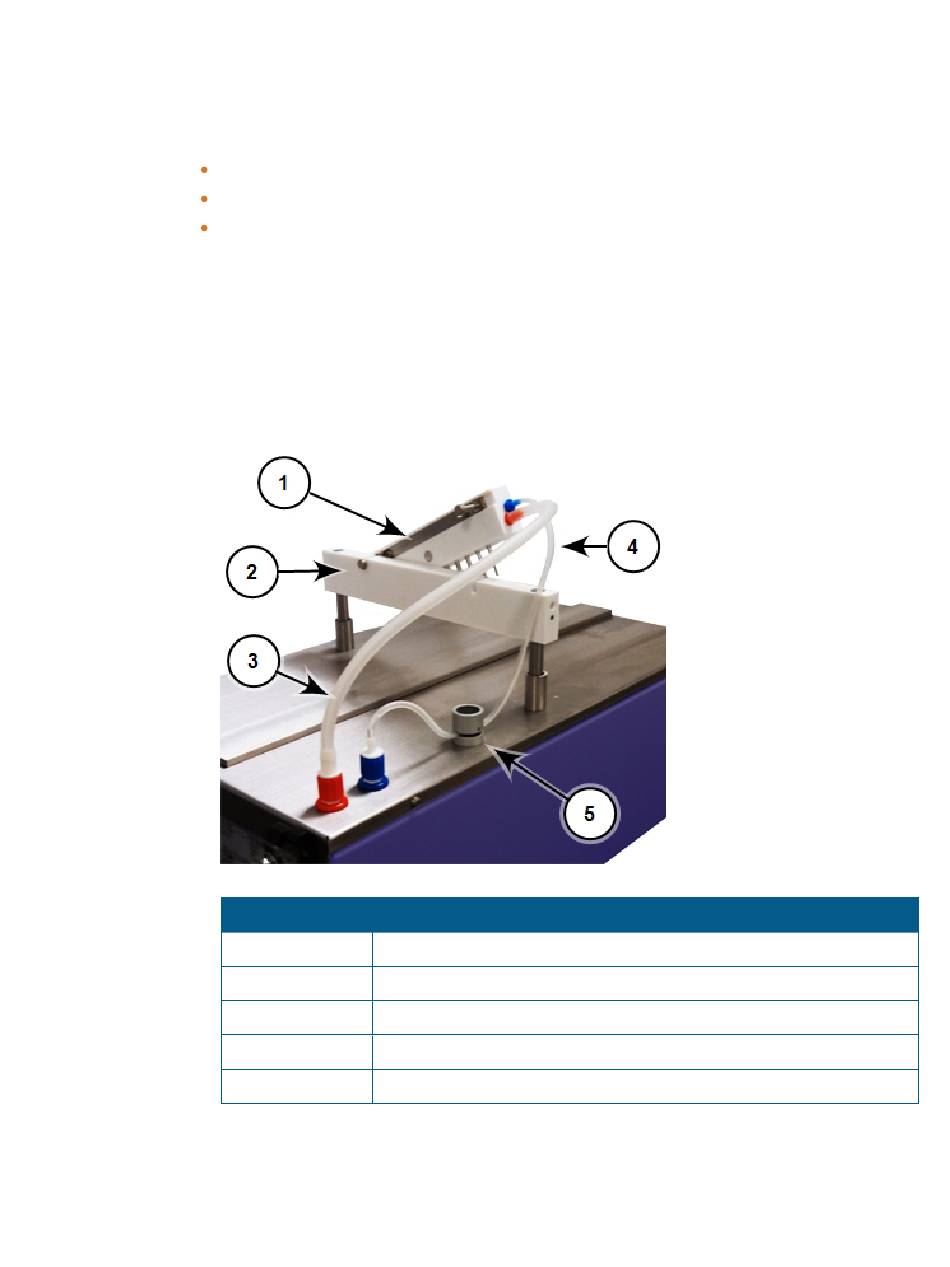 1

2

3

4

5