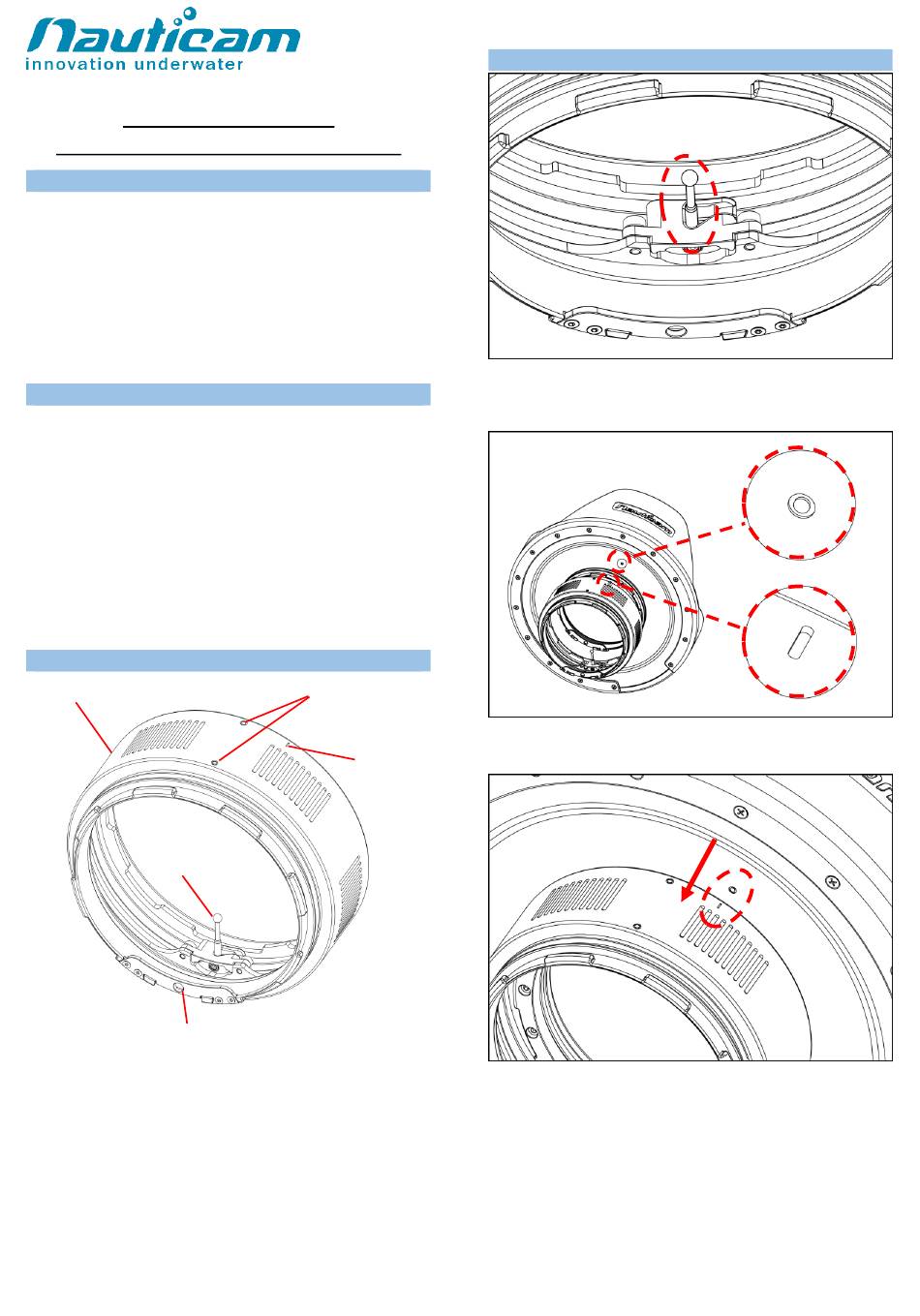 nauticam
innovation underwater