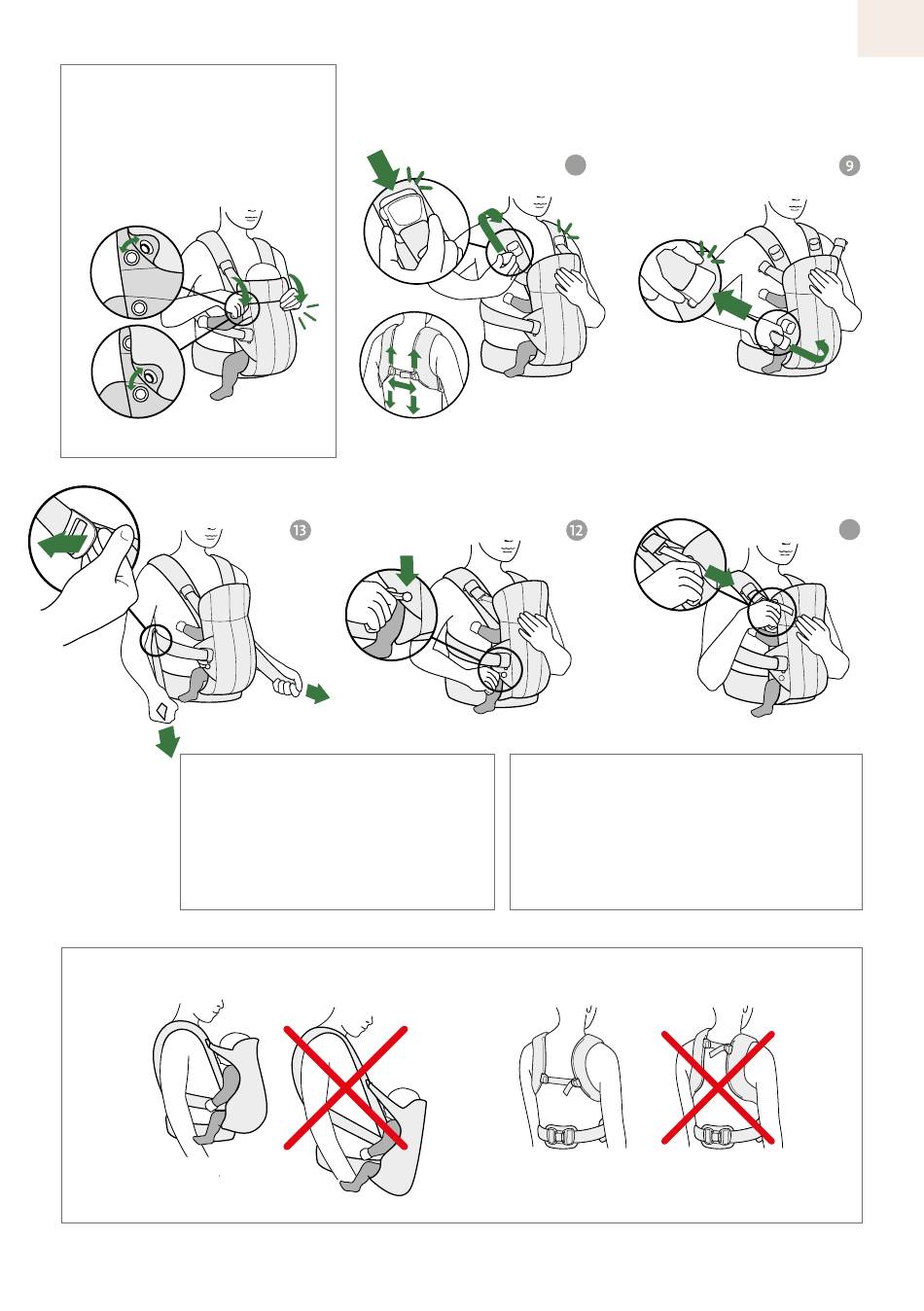 9

13

12