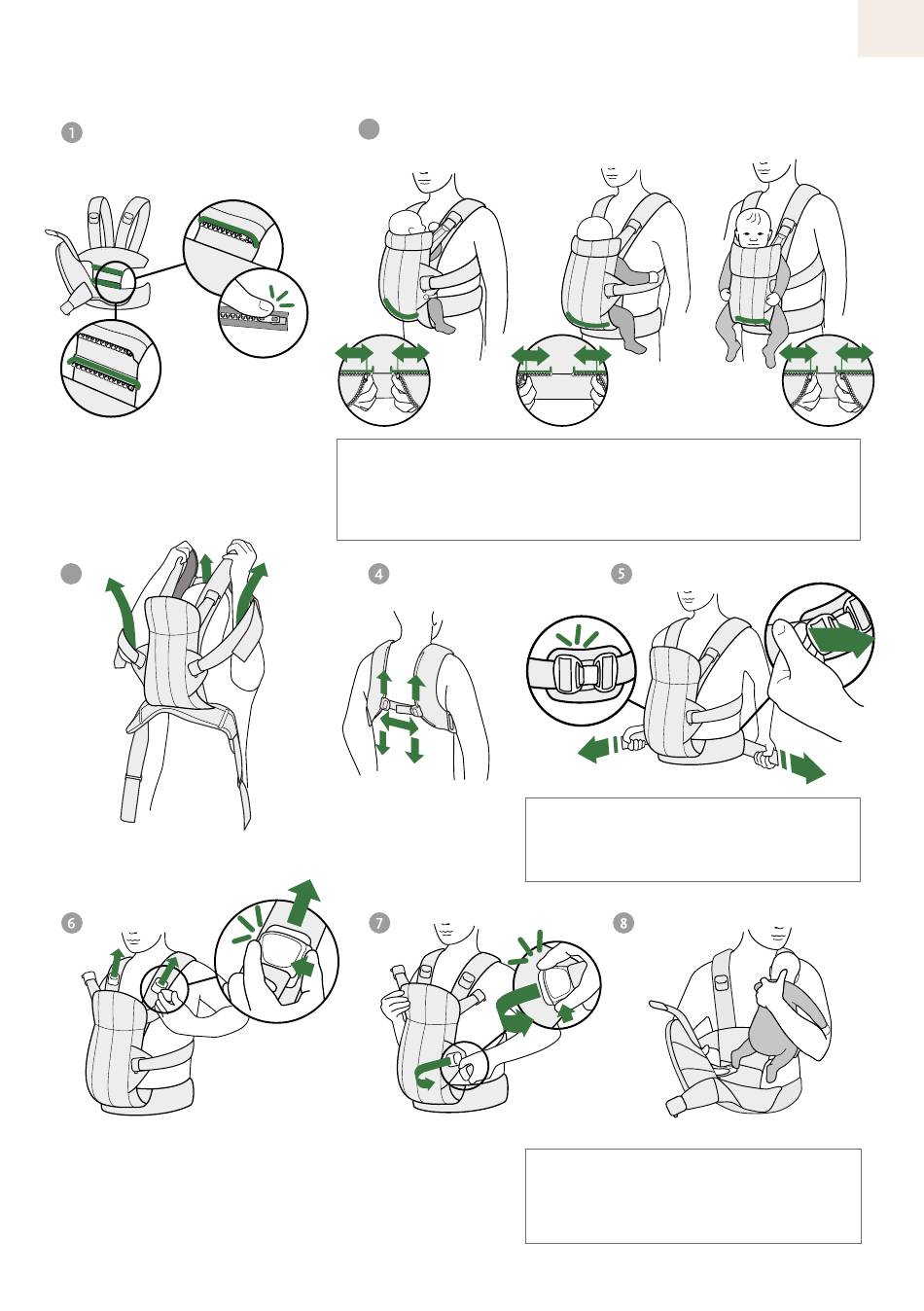 1

4

5

6

7

8