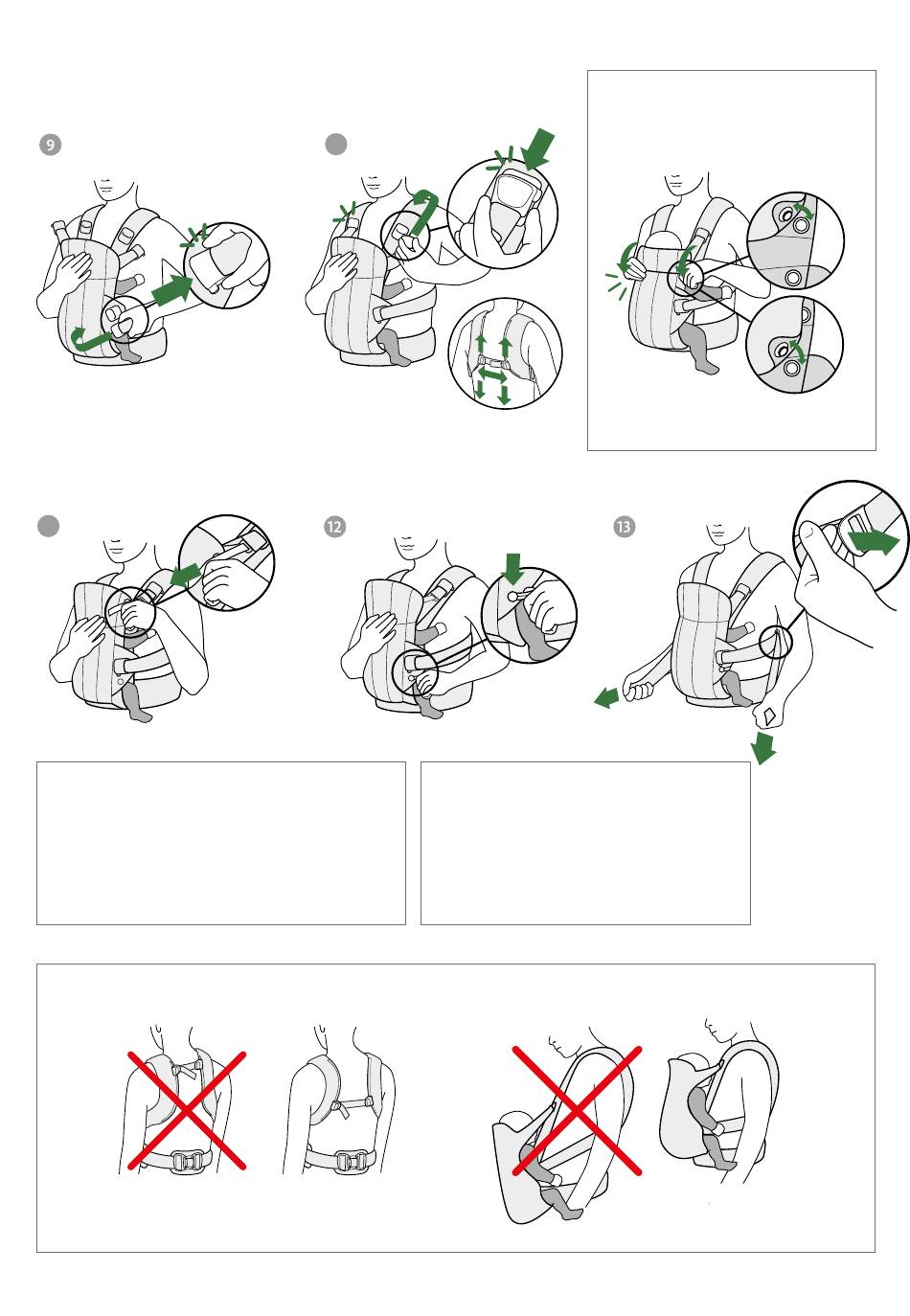 9

12

13