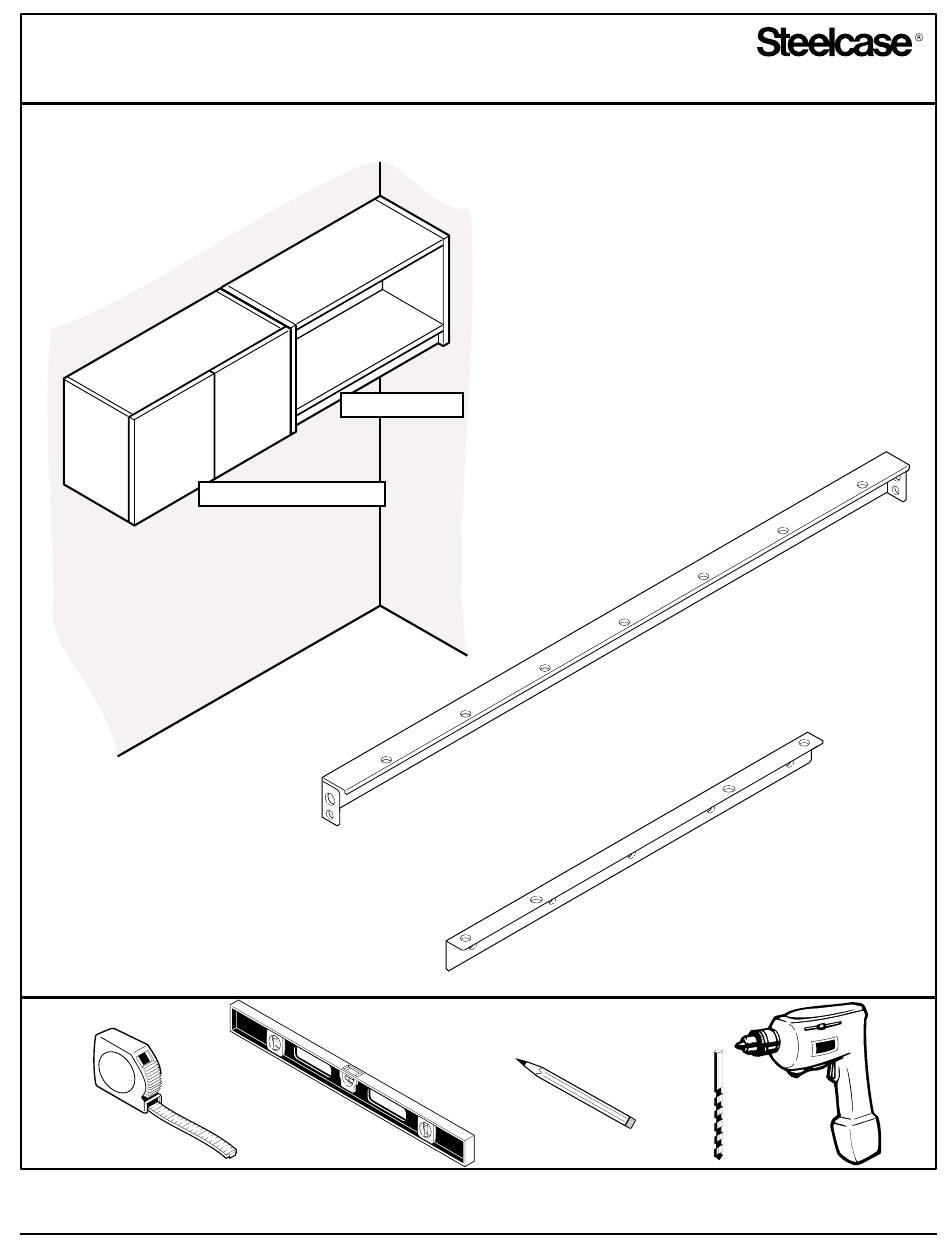 Steelcase®