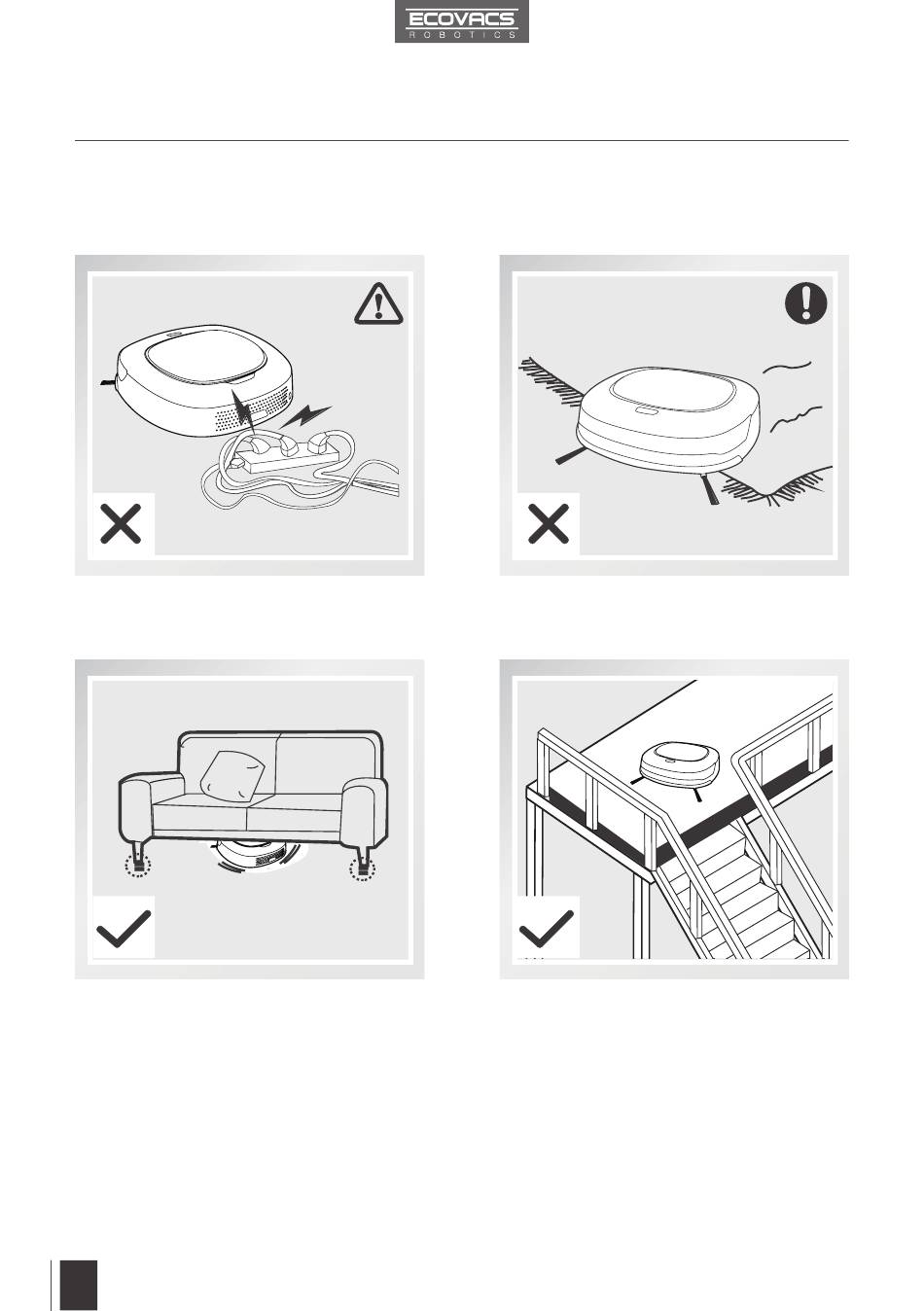 ECOVACS
ROBOTICS