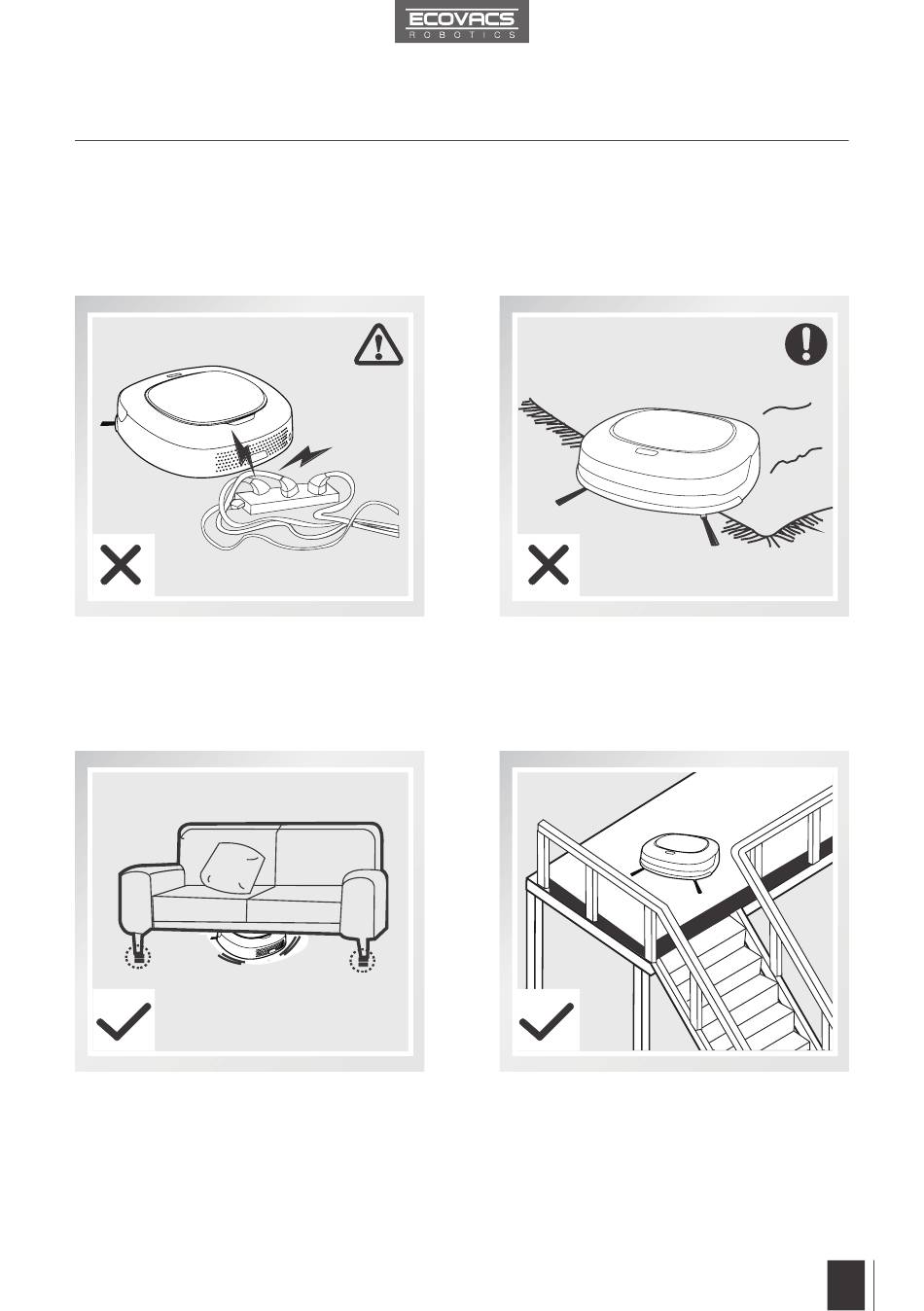 ECOVACS
ROBOTICS