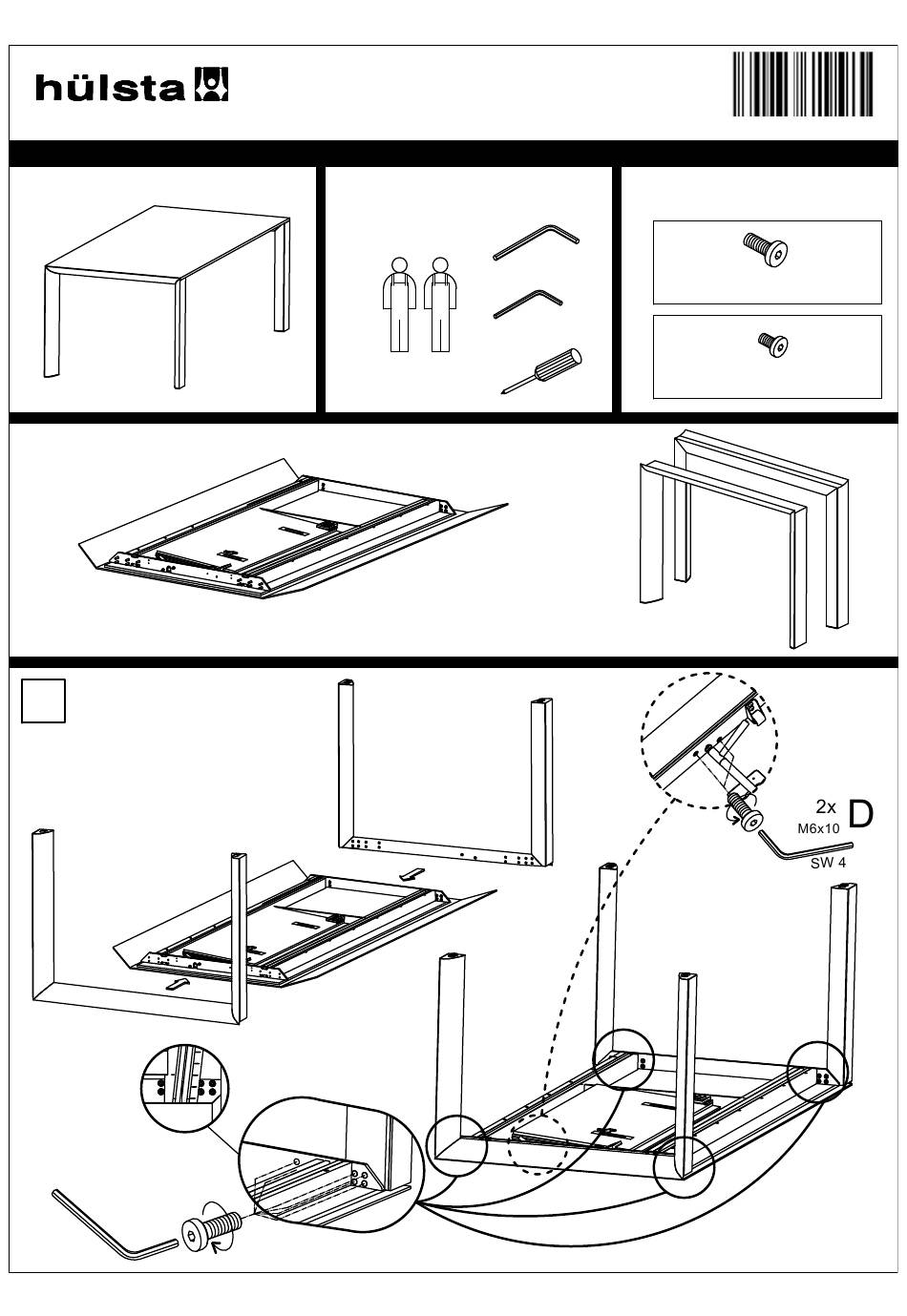 hülsta

2x D
M6x10
SW 4