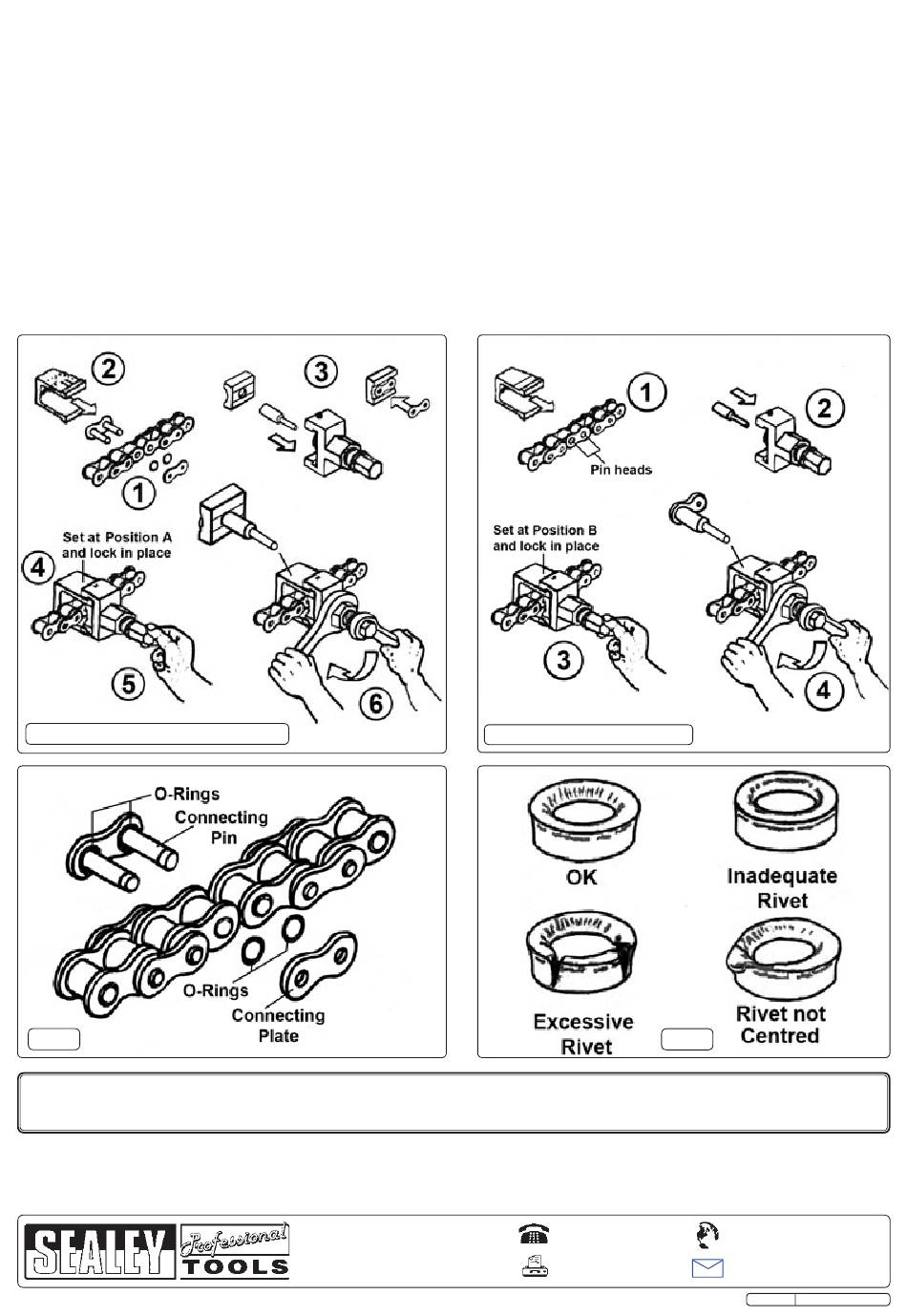 2

3

1

Set at Position A and lock in place

4

5

6

1

2

Pin heads

Set at Position B and lock in place

3

4

O-Rings

Connecting Pin

O-Rings

Connecting Plate

OK

Inadequate Rivet

Excessive Rivet

Rivet not Centred

SEALEY

Professional TOOLS