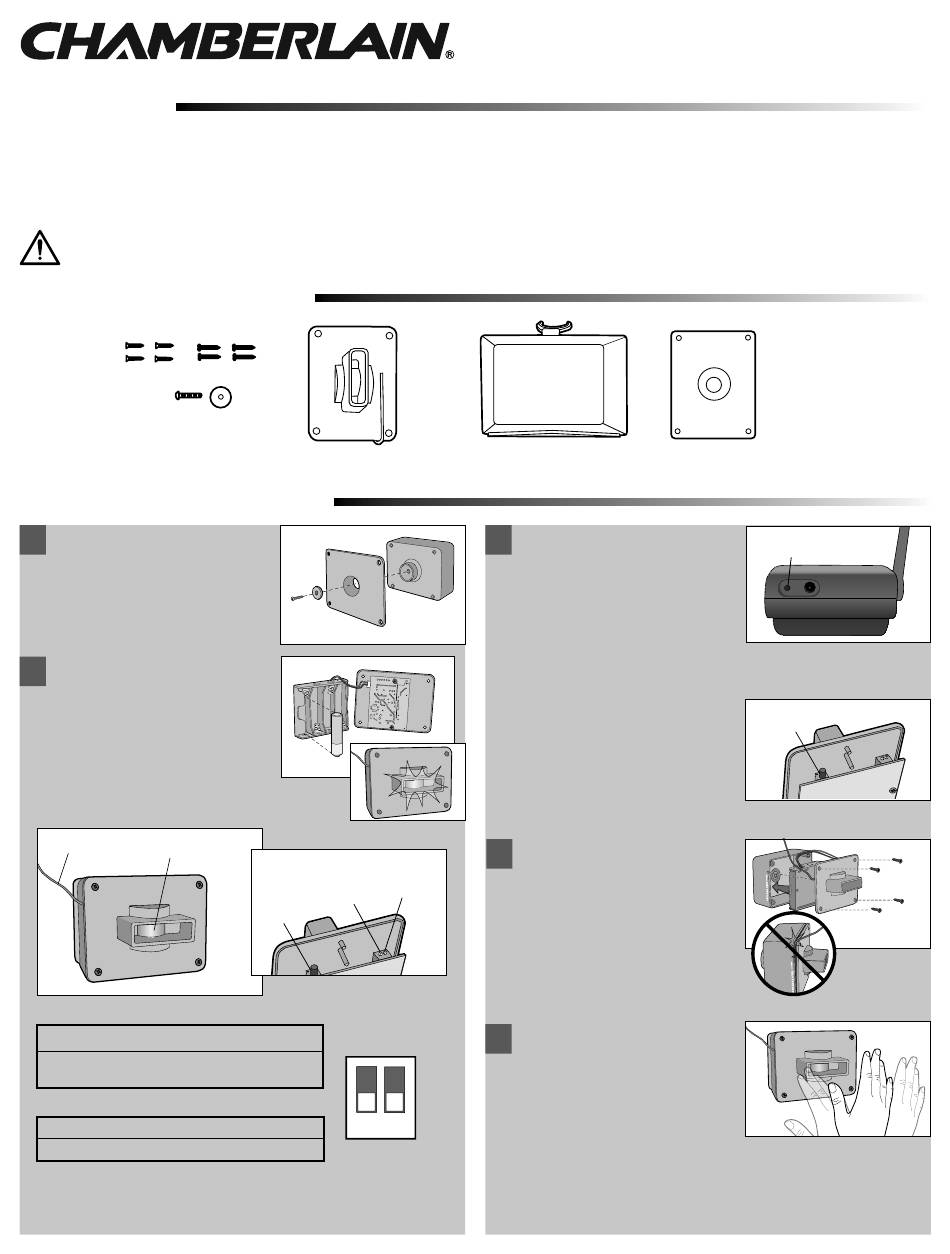 CHAMBERLAIN®