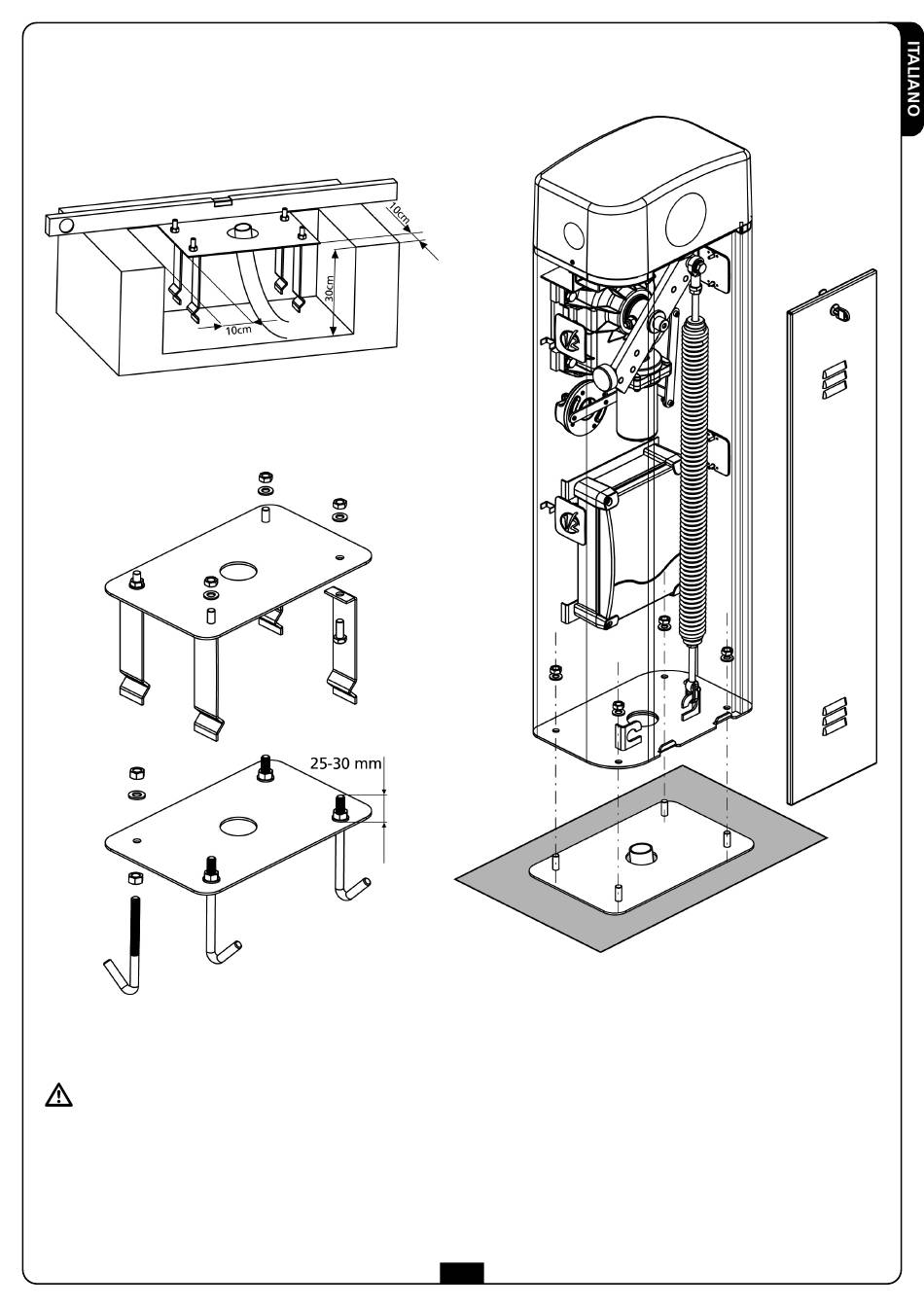 ITALIANO

10cm

30cm

10cm

25-30 mm