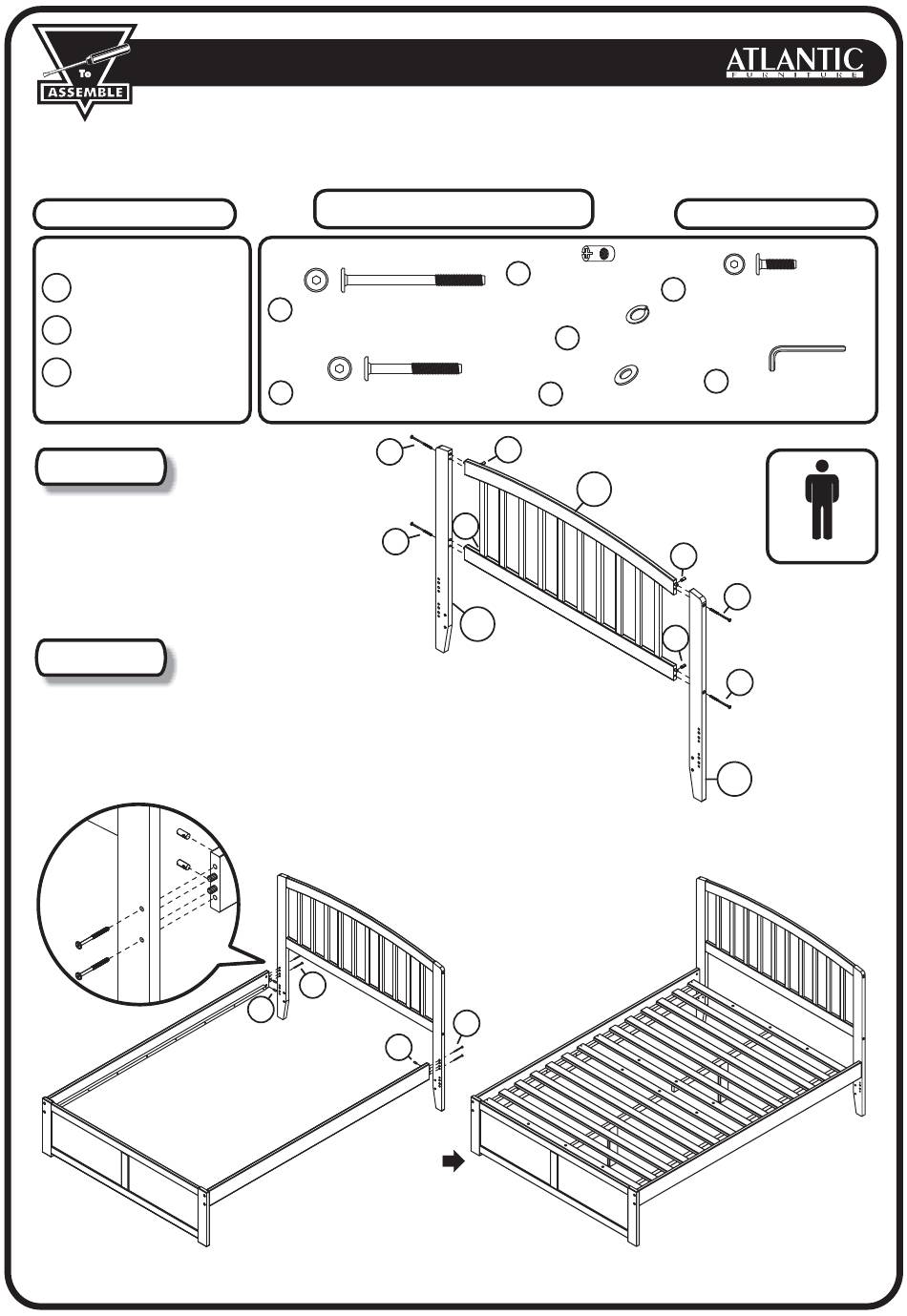 To
ASSEMBLE

ATLANTIC
FURNITURE