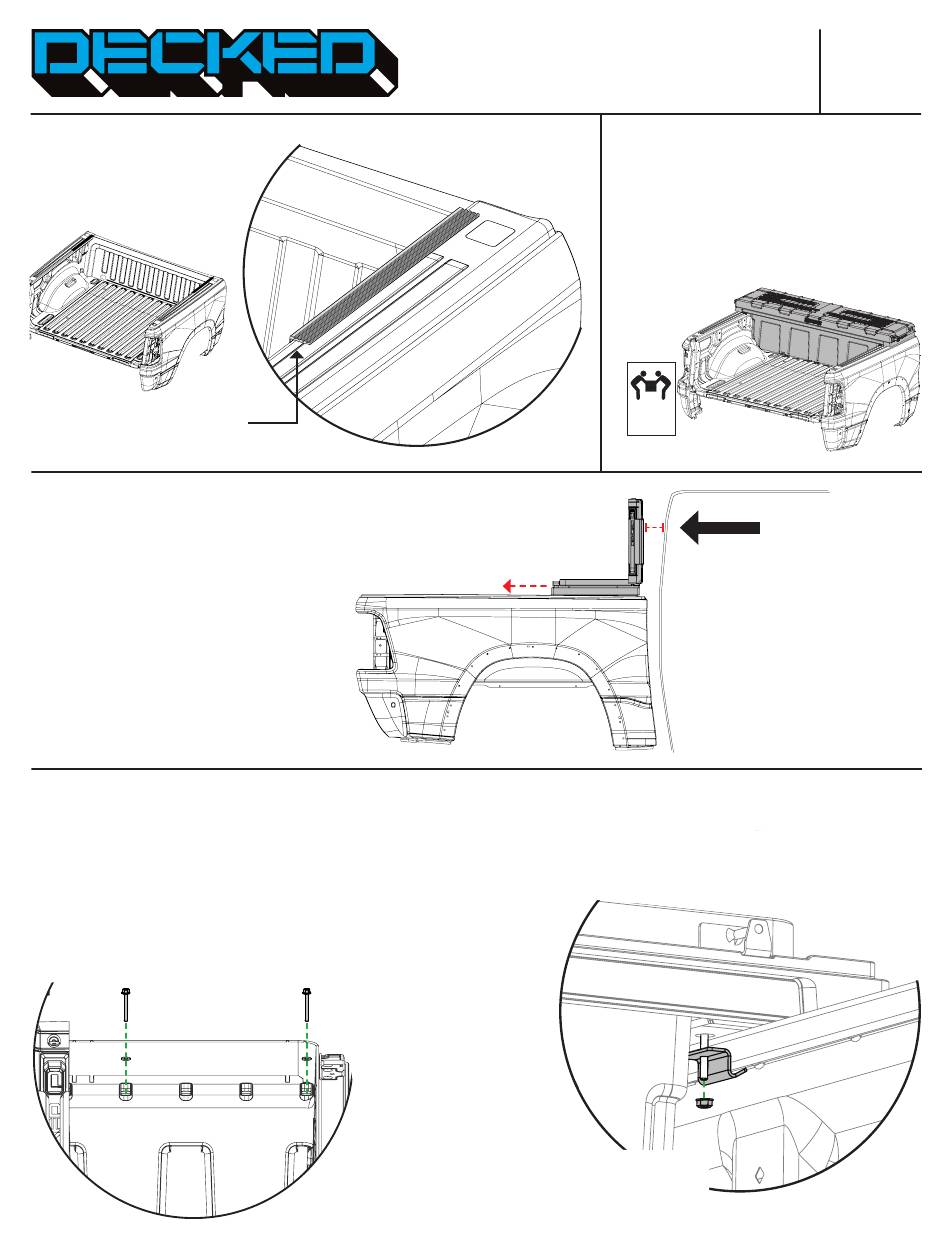 DECKED