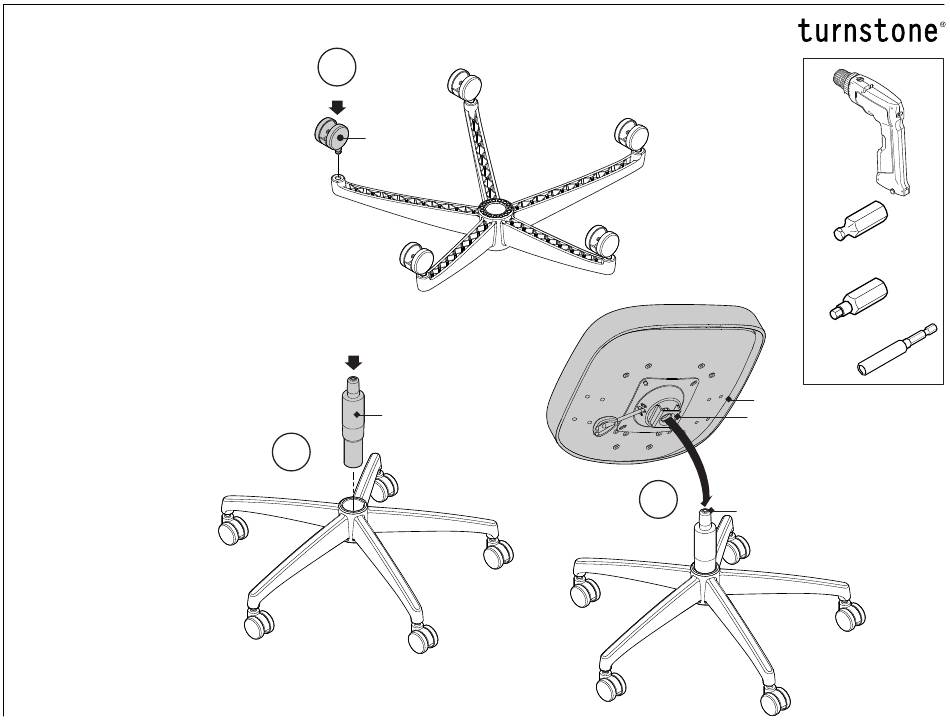 turnstone®