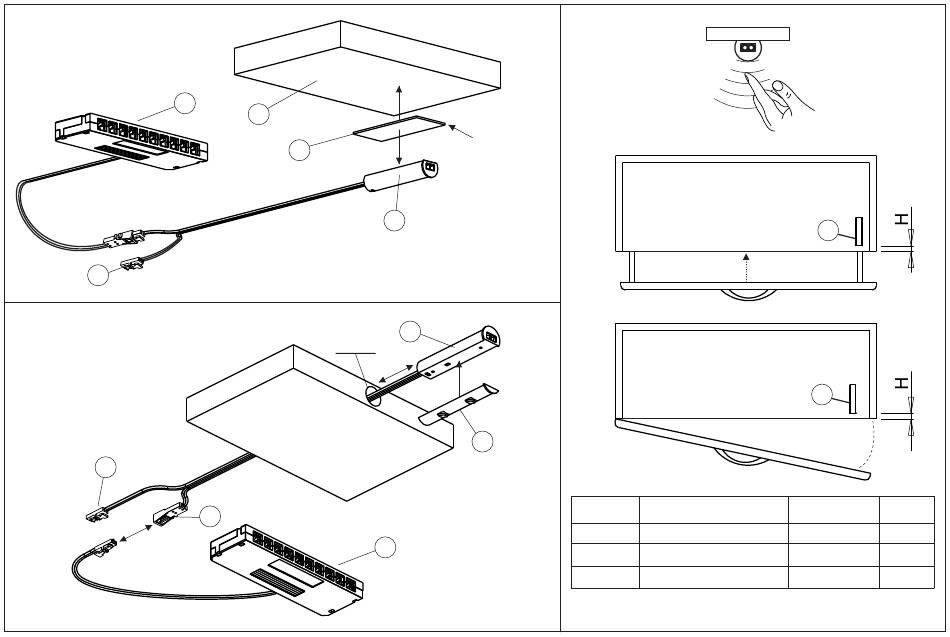 H

H