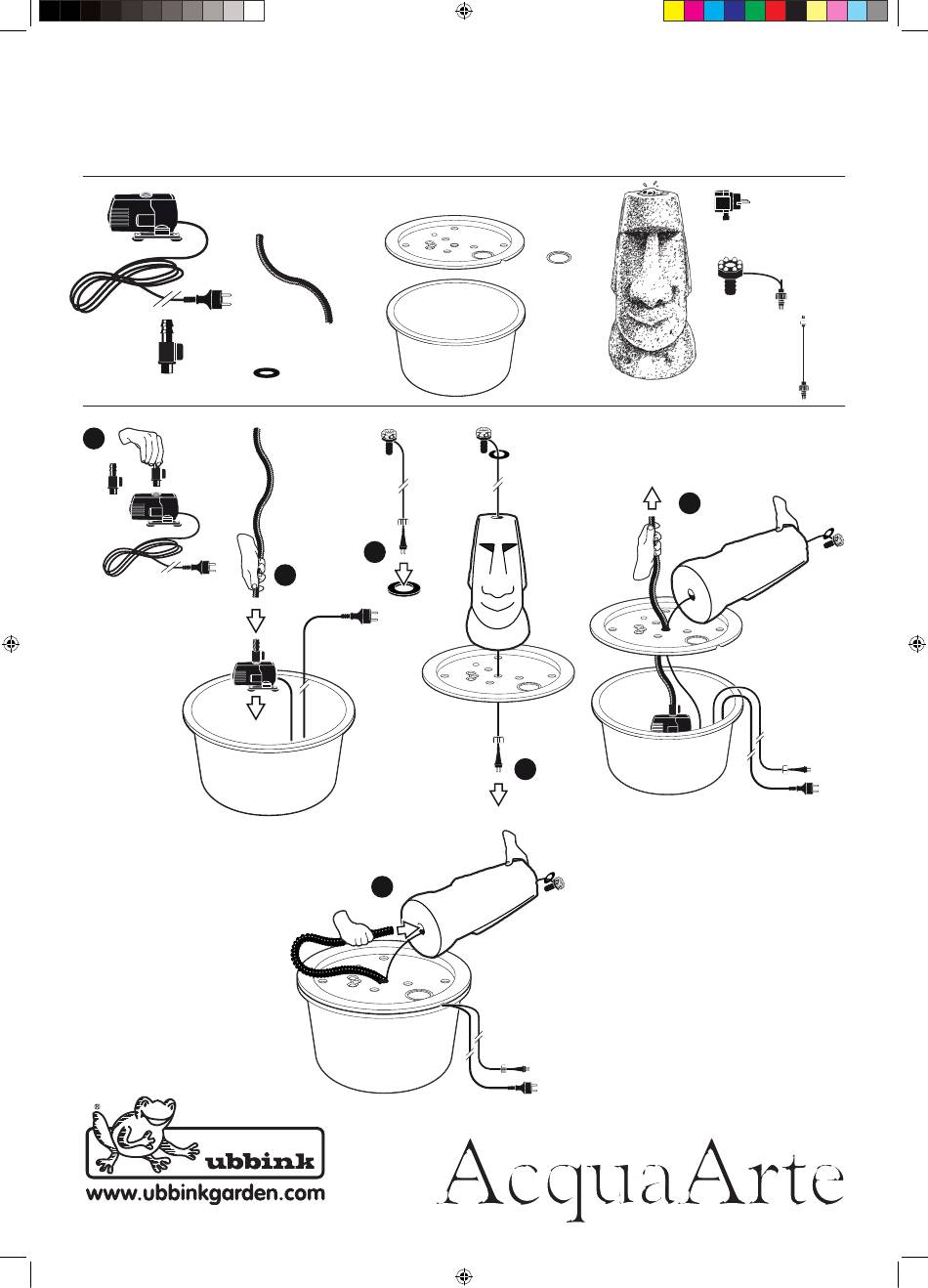 ubbink
www.ubbinkgarden.com

AcquaArte