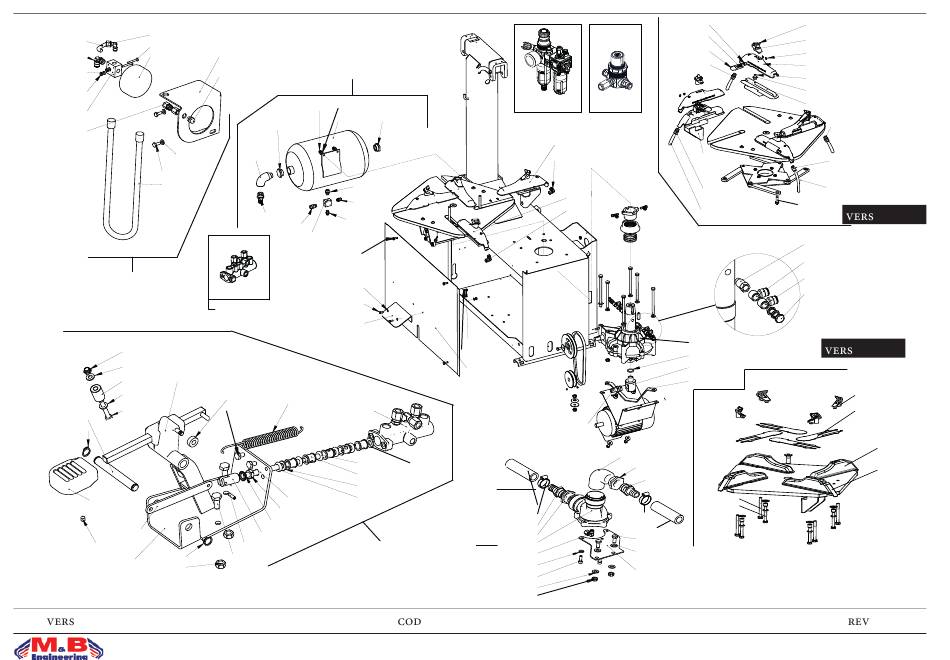 VERS

VERS

VERS

COD

REV

M&B
Engineering