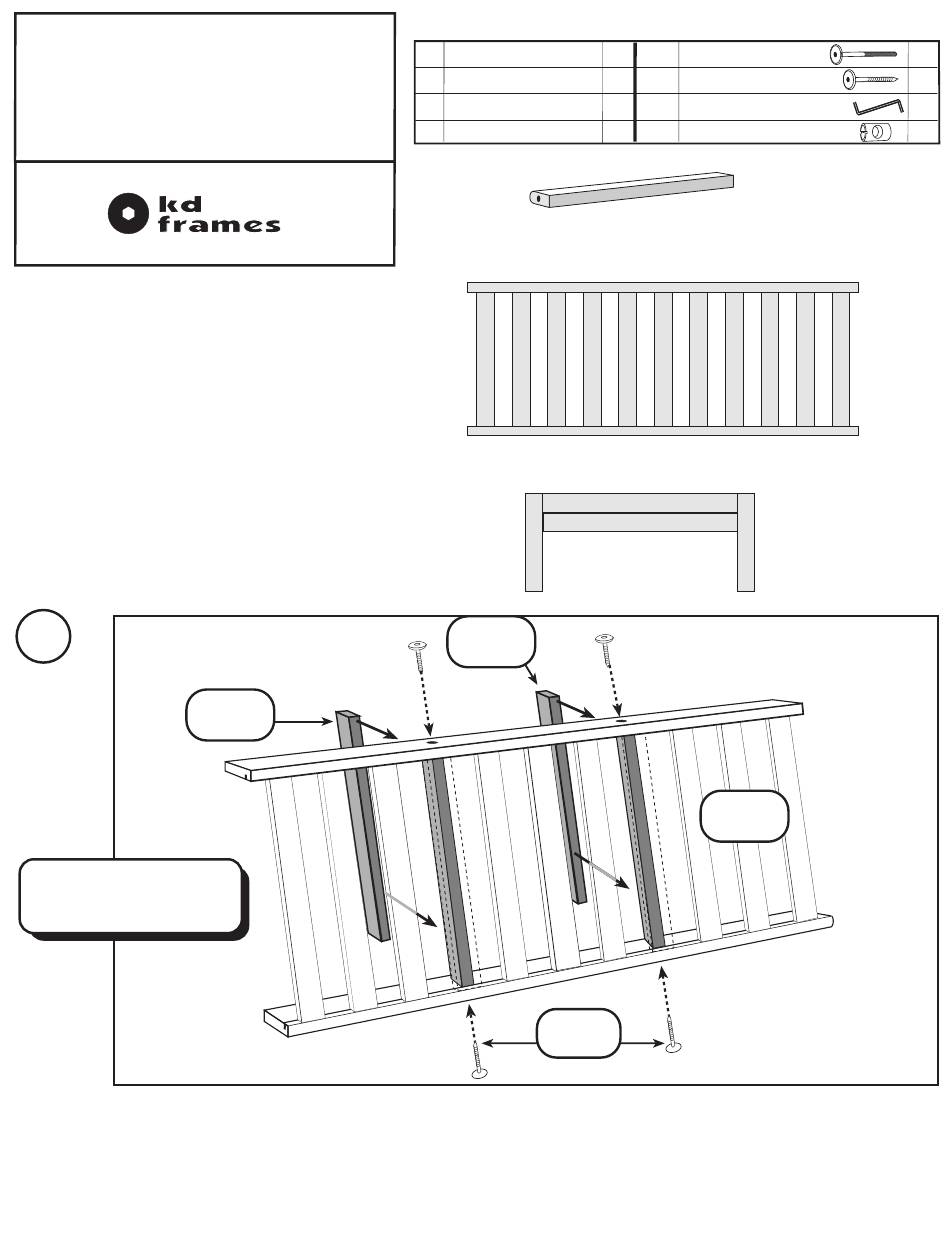 kd
frames