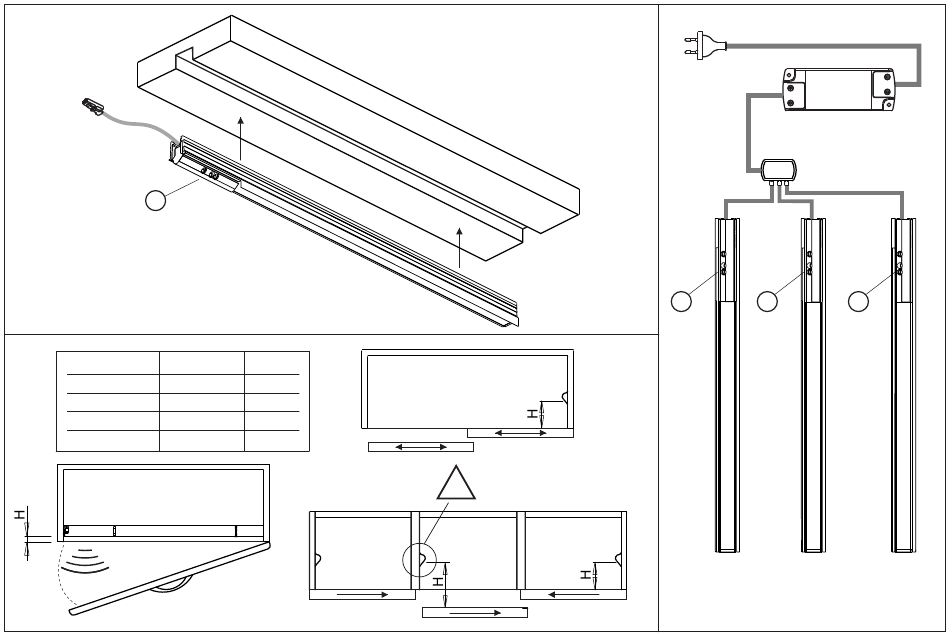 H
H
H
H