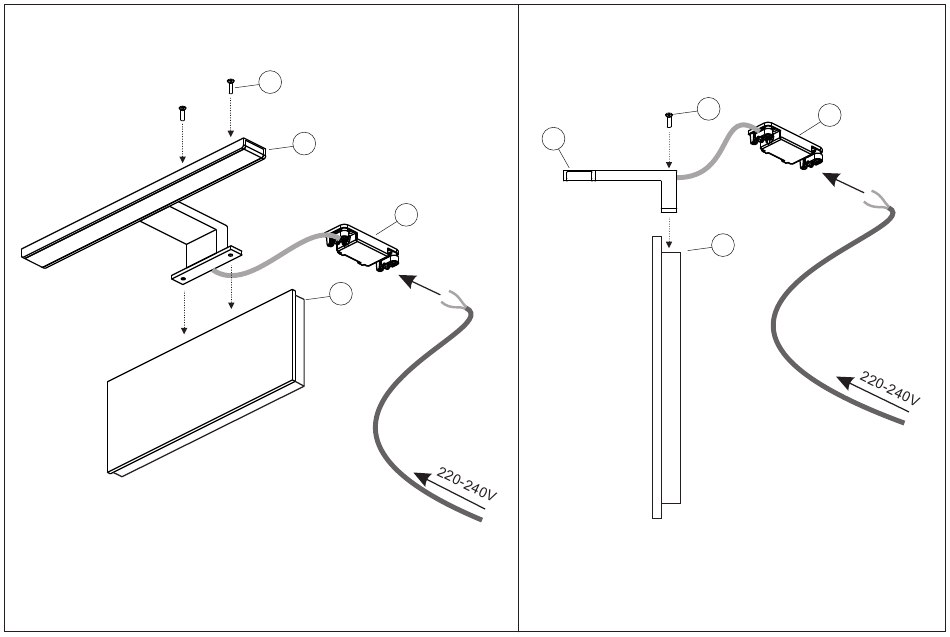 220-240V

220-240V