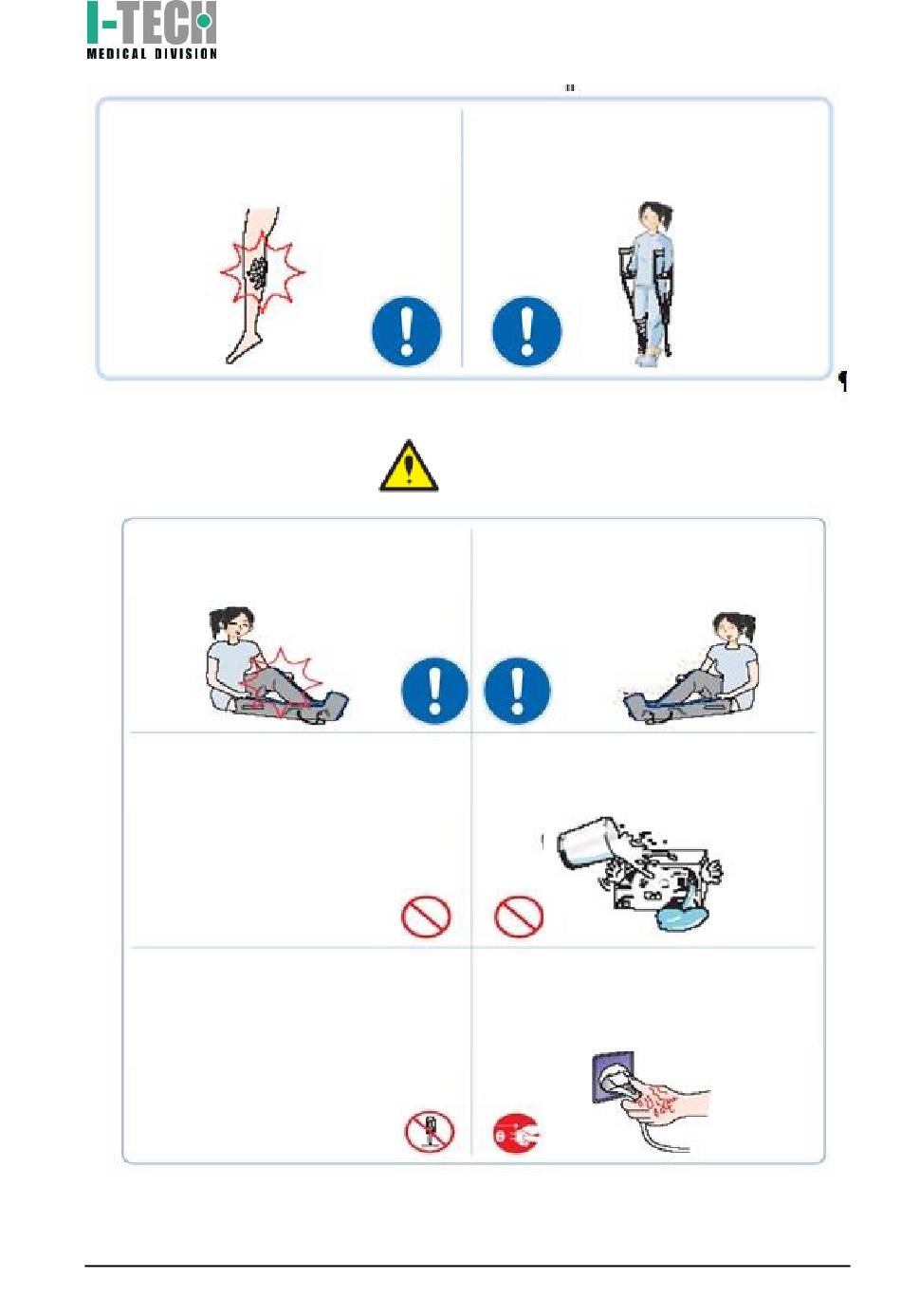 I-TECH
MEDICAL DIVISION